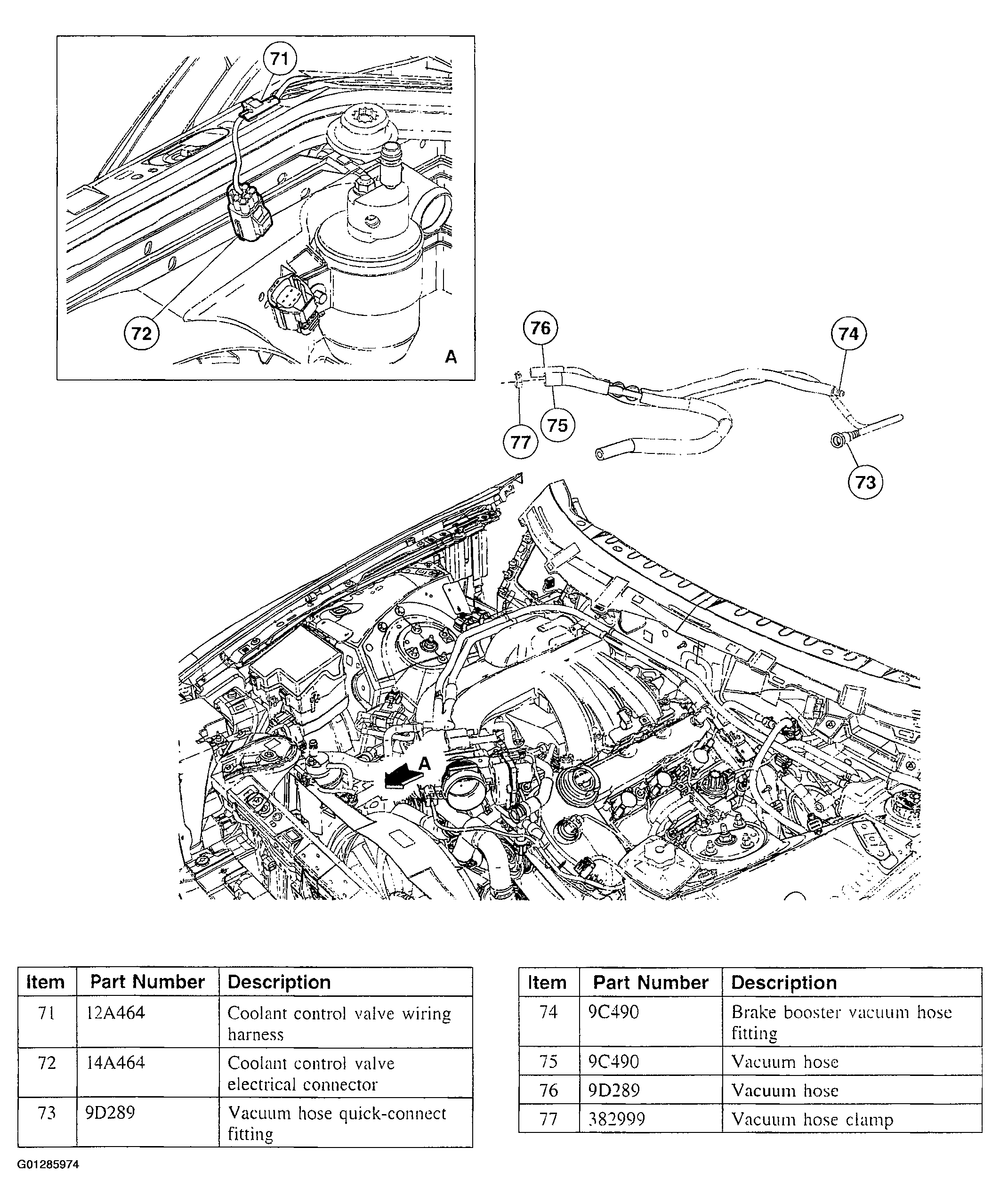 71

72

A

76

74

75

77

73

A

| Item | Part Number | Description |
|---|---|---|
| 71 | 12A464 | Coolant control valve wiring harness |
| 72 | 14A464 | Coolant control valve electrical connector |
| 73 | 9D289 | Vacuum hose quick-connect fitting |

| Item | Part Number | Description |
|---|---|---|
| 74 | 9C490 | Brake booster vacuum hose fitting |
| 75 | 9C490 | Vacuum hose |
| 76 | 9D289 | Vacuum hose |
| 77 | 382999 | Vacuum hose clamp |

G01285974