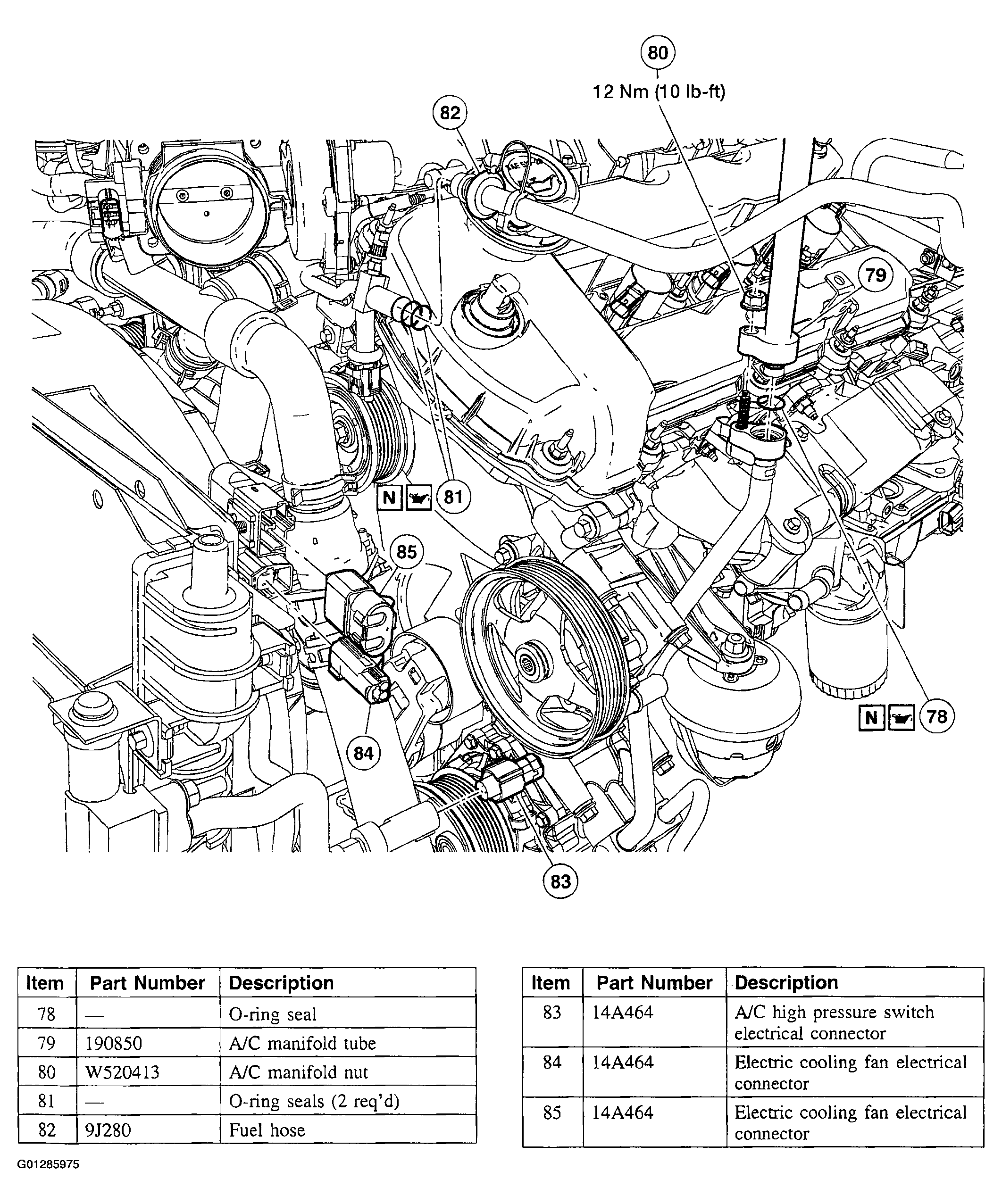 80
12 Nm (10 lb-ft)
82
79
N 81
85
84
N 78
83

| Item | Part Number | Description |
|---|---|---|
| 78 | — | O-ring seal |
| 79 | 190850 | A/C manifold tube |
| 80 | W520413 | A/C manifold nut |
| 81 | — | O-ring seals (2 req'd) |
| 82 | 9J280 | Fuel hose |

| Item | Part Number | Description |
|---|---|---|
| 83 | 14A464 | A/C high pressure switch electrical connector |
| 84 | 14A464 | Electric cooling fan electrical connector |
| 85 | 14A464 | Electric cooling fan electrical connector |

G01285975