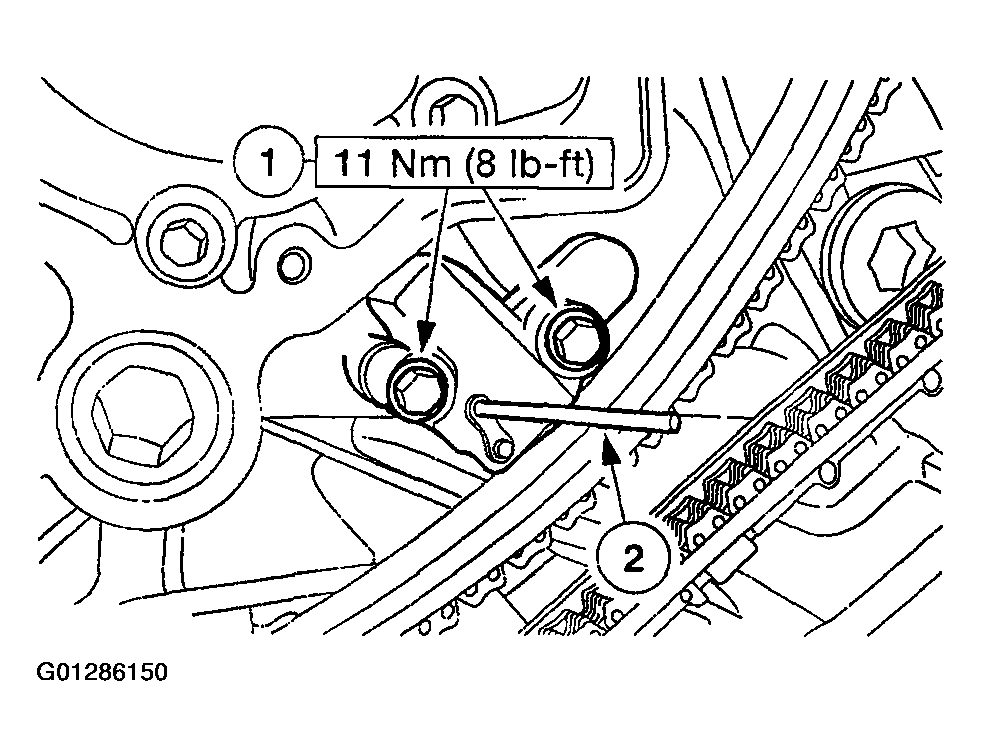 1
11 Nm (8 lb-ft)
2
G01286150