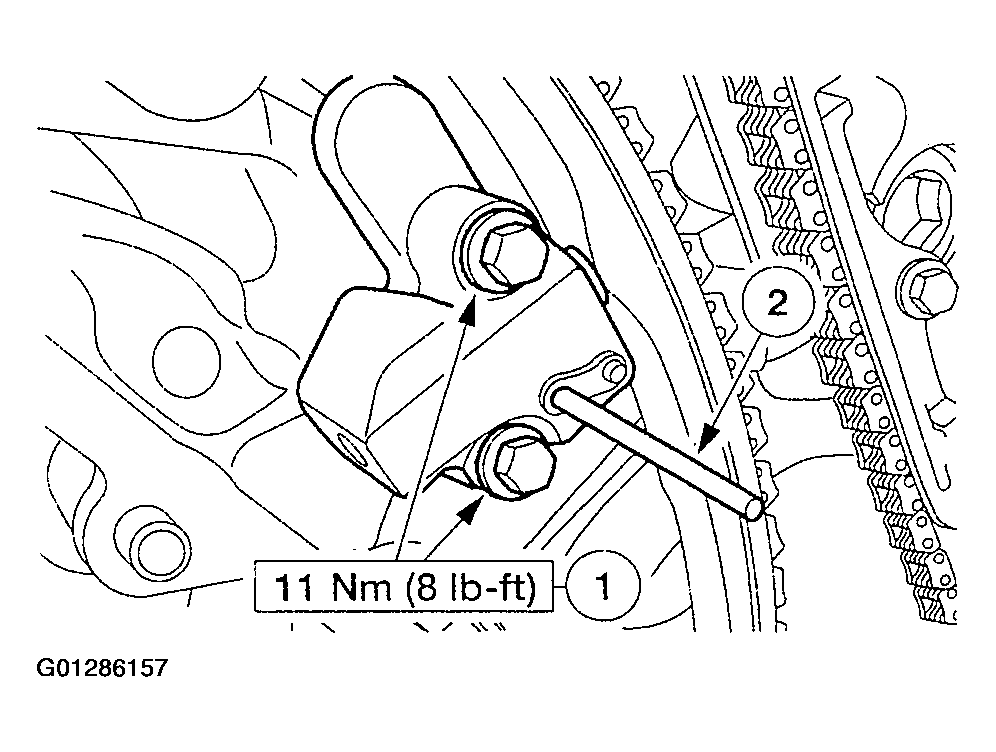 2

11 Nm (8 lb-ft)

1

G01286157