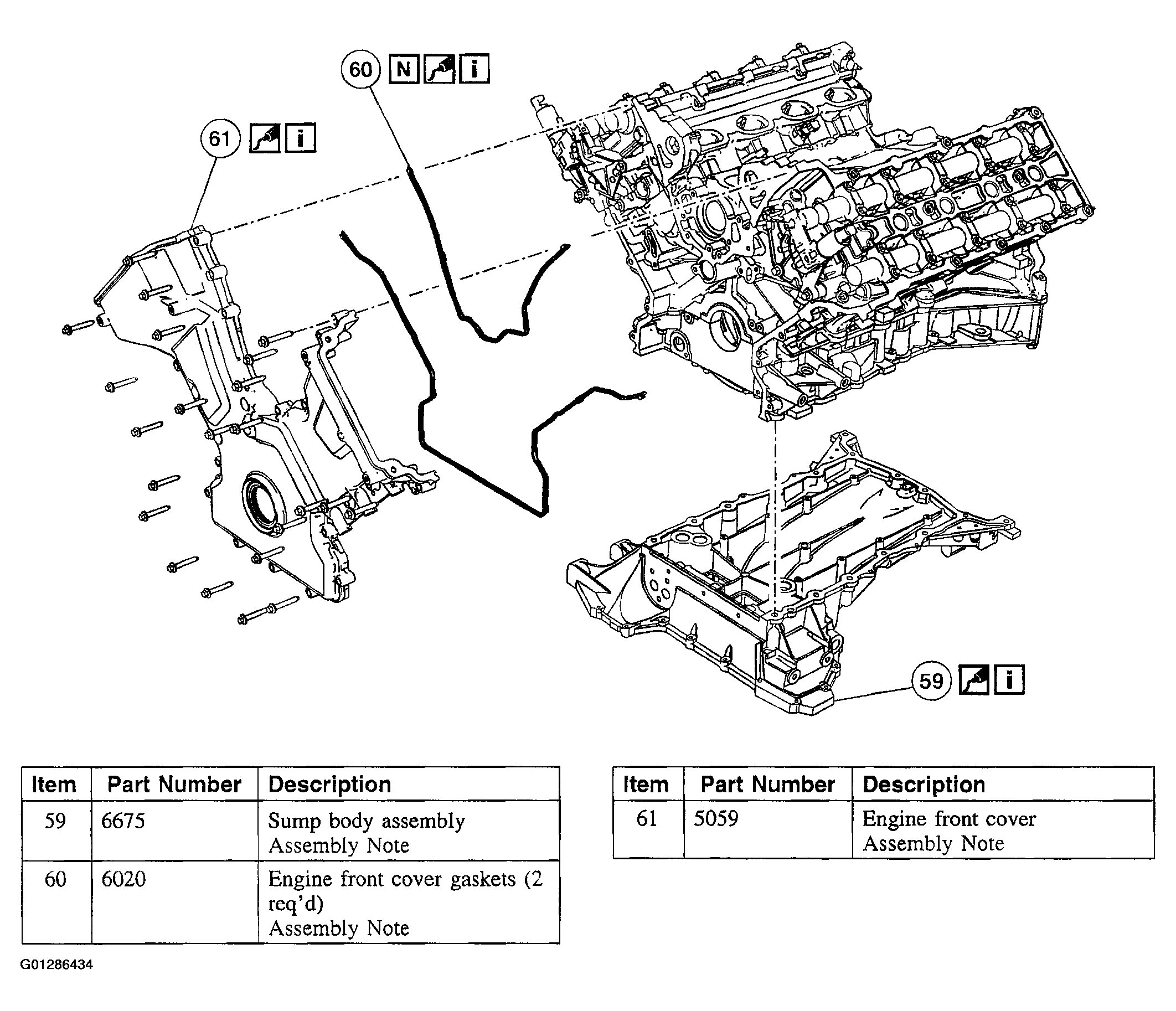 60 N i

61 i

59 i

| Item | Part Number | Description |
|---|---|---|
| 59 | 6675 | Sump body assembly Assembly Note |
| 60 | 6020 | Engine front cover gaskets (2 req'd) Assembly Note |

| Item | Part Number | Description |
|---|---|---|
| 61 | 5059 | Engine front cover Assembly Note |

G01286434