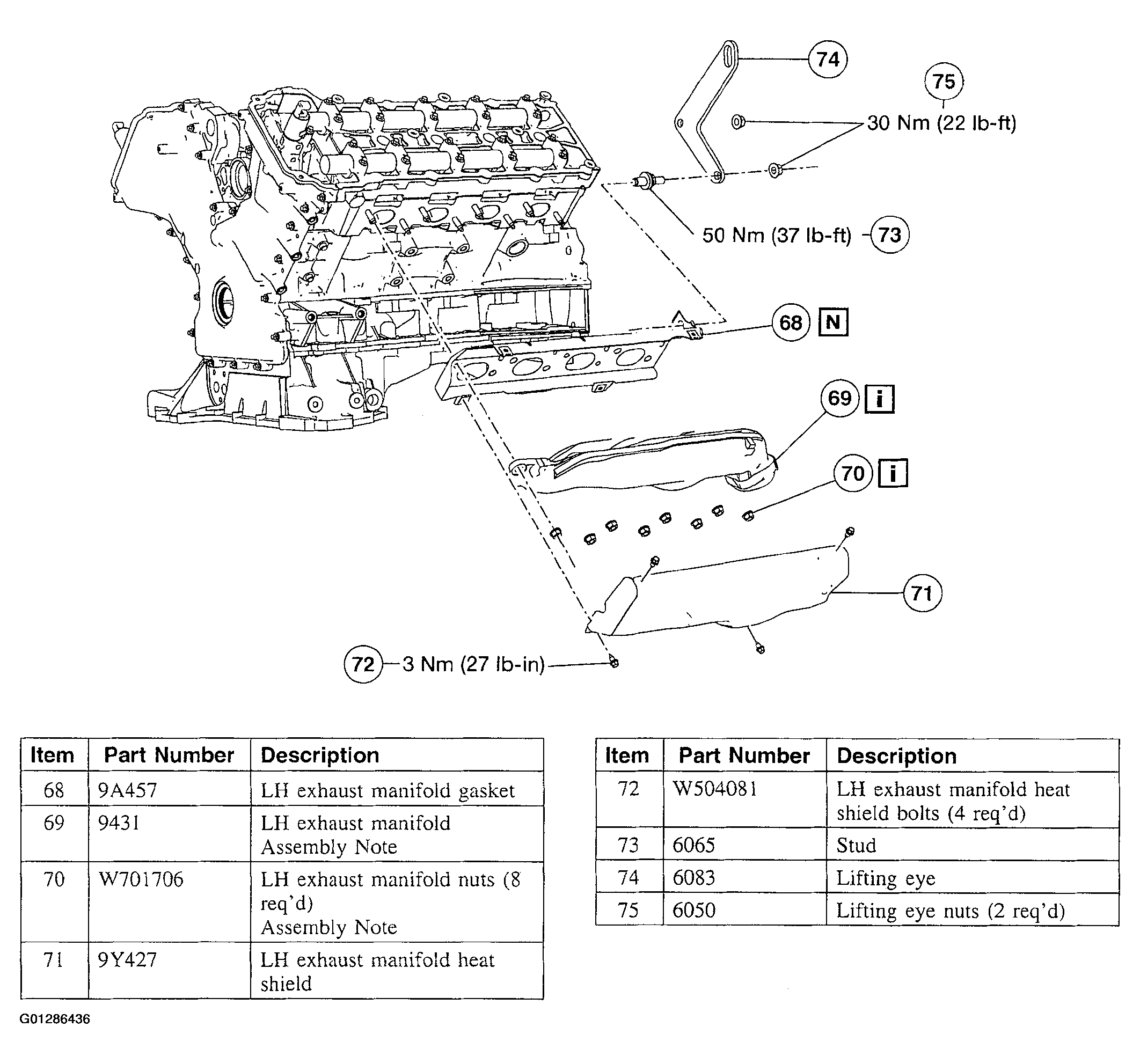 74

75

30 Nm (22 lb-ft)

50 Nm (37 lb-ft) 73

68 N

69 i

70 i

71

72 3 Nm (27 lb-in)

| Item | Part Number | Description |
|---|---|---|
| 68 | 9A457 | LH exhaust manifold gasket |
| 69 | 9431 | LH exhaust manifold Assembly Note |
| 70 | W701706 | LH exhaust manifold nuts (8 req'd) Assembly Note |
| 71 | 9Y427 | LH exhaust manifold heat shield |

| Item | Part Number | Description |
|---|---|---|
| 72 | W504081 | LH exhaust manifold heat shield bolts (4 req'd) |
| 73 | 6065 | Stud |
| 74 | 6083 | Lifting eye |
| 75 | 6050 | Lifting eye nuts (2 req'd) |

G01286436