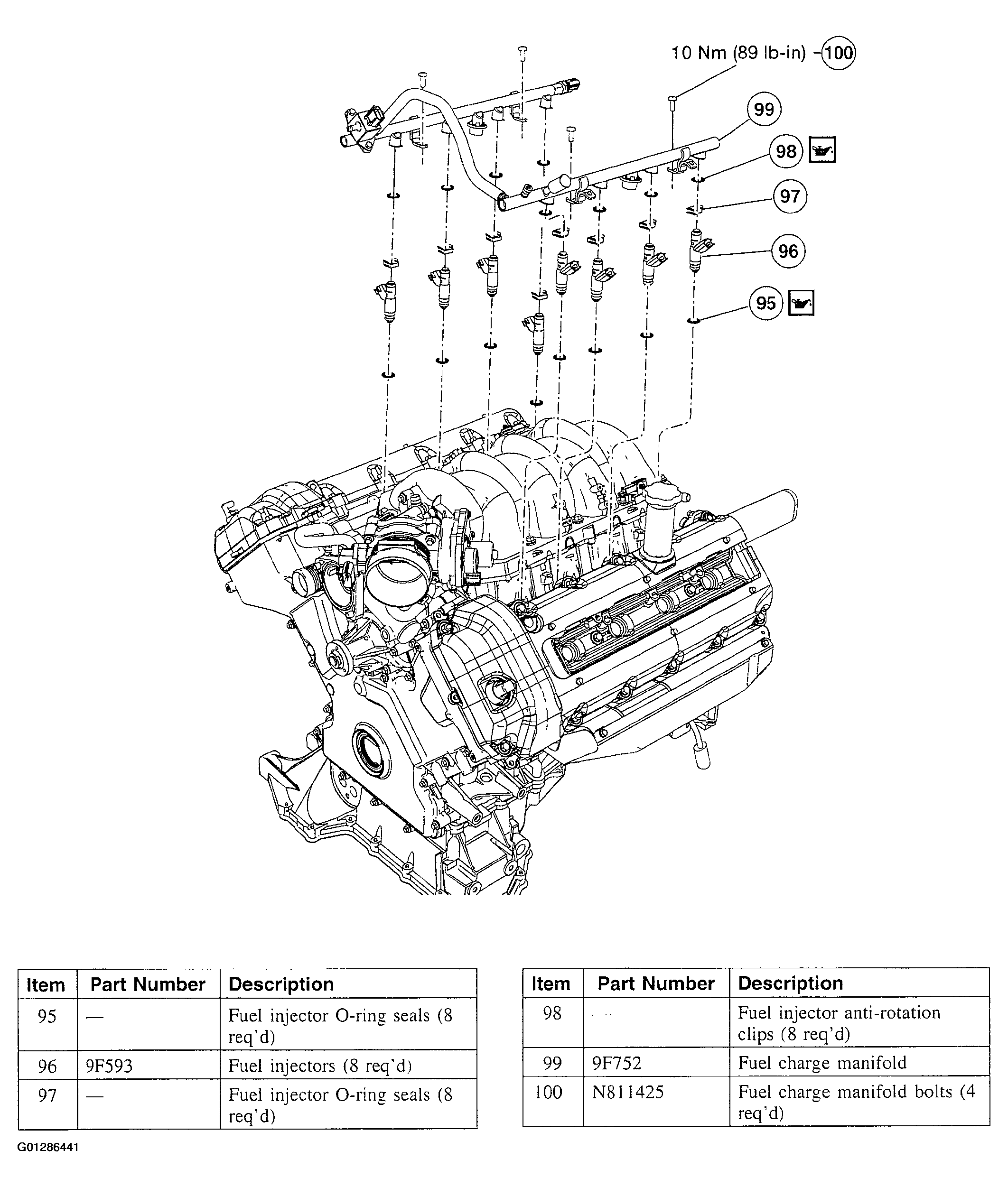 10 Nm (89 lb-in) 100

99

98

97

96

95

| Item | Part Number | Description |
|---|---|---|
| 95 | — | Fuel injector O-ring seals (8 req'd) |
| 96 | 9F593 | Fuel injectors (8 req'd) |
| 97 | — | Fuel injector O-ring seals (8 req'd) |

| Item | Part Number | Description |
|---|---|---|
| 98 | — | Fuel injector anti-rotation clips (8 req'd) |
| 99 | 9F752 | Fuel charge manifold |
| 100 | N811425 | Fuel charge manifold bolts (4 req'd) |

G01286441