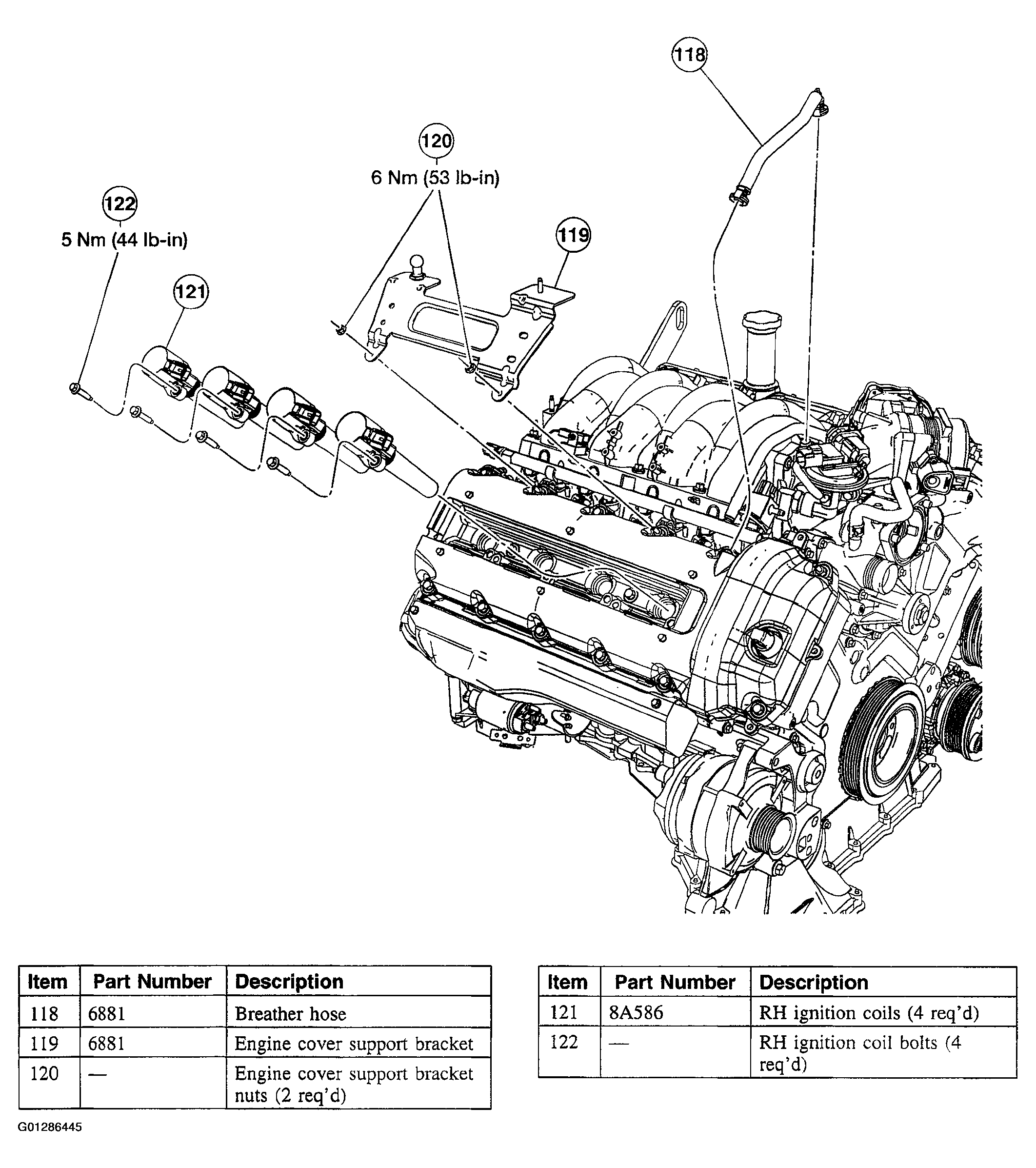 118

120
6 Nm (53 lb-in)

122
5 Nm (44 lb-in)

119

121

| Item | Part Number | Description |
|---|---|---|
| 118 | 6881 | Breather hose |
| 119 | 6881 | Engine cover support bracket |
| 120 | — | Engine cover support bracket nuts (2 req'd) |

| Item | Part Number | Description |
|---|---|---|
| 121 | 8A586 | RH ignition coils (4 req'd) |
| 122 | — | RH ignition coil bolts (4 req'd) |

G01286445