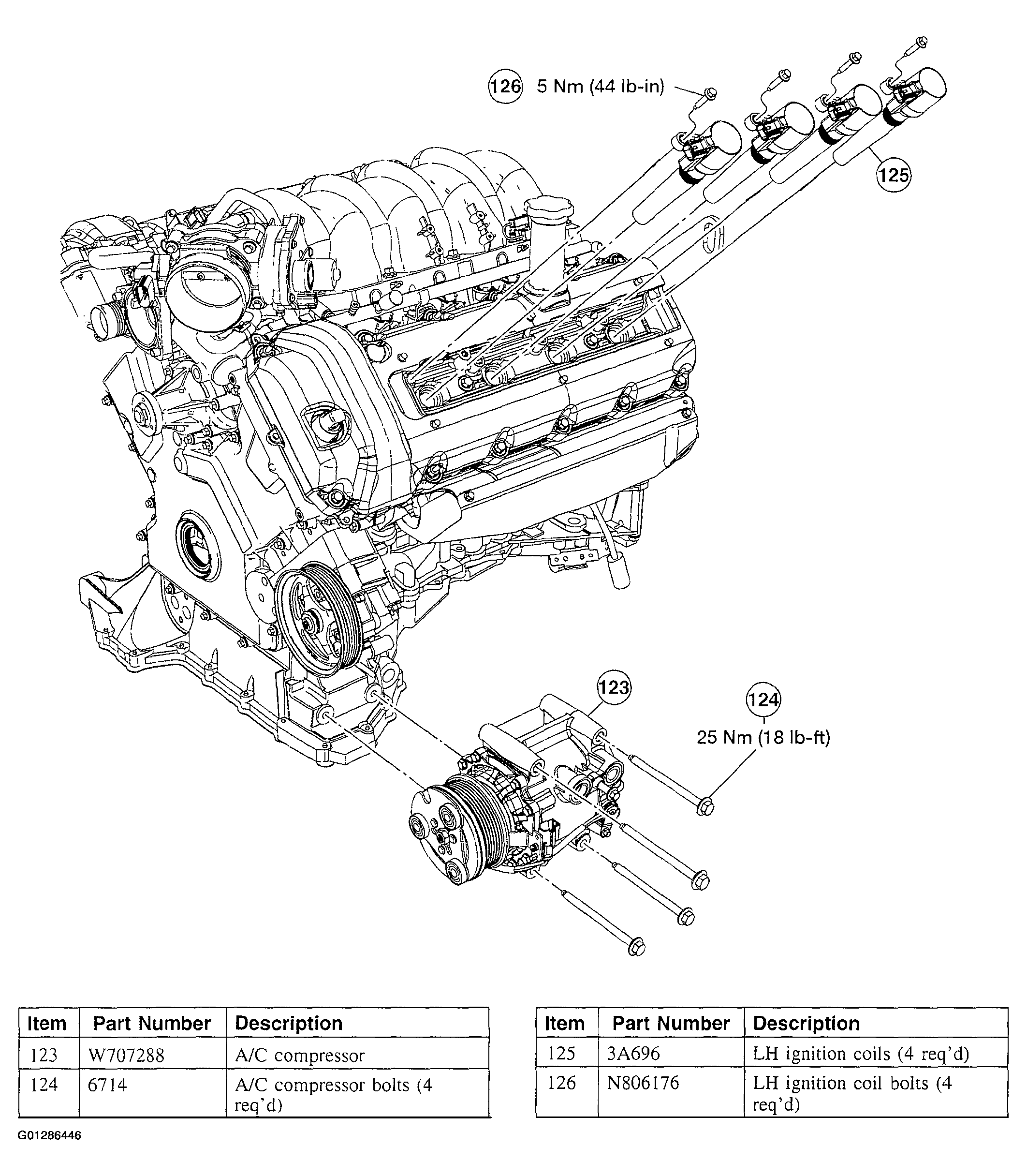 126 5 Nm (44 lb-in)

125

123

124
25 Nm (18 lb-ft)

| Item | Part Number | Description |
|---|---|---|
| 123 | W707288 | A/C compressor |
| 124 | 6714 | A/C compressor bolts (4 req'd) |

| Item | Part Number | Description |
|---|---|---|
| 125 | 3A696 | LH ignition coils (4 req'd) |
| 126 | N806176 | LH ignition coil bolts (4 req'd) |

G01286446