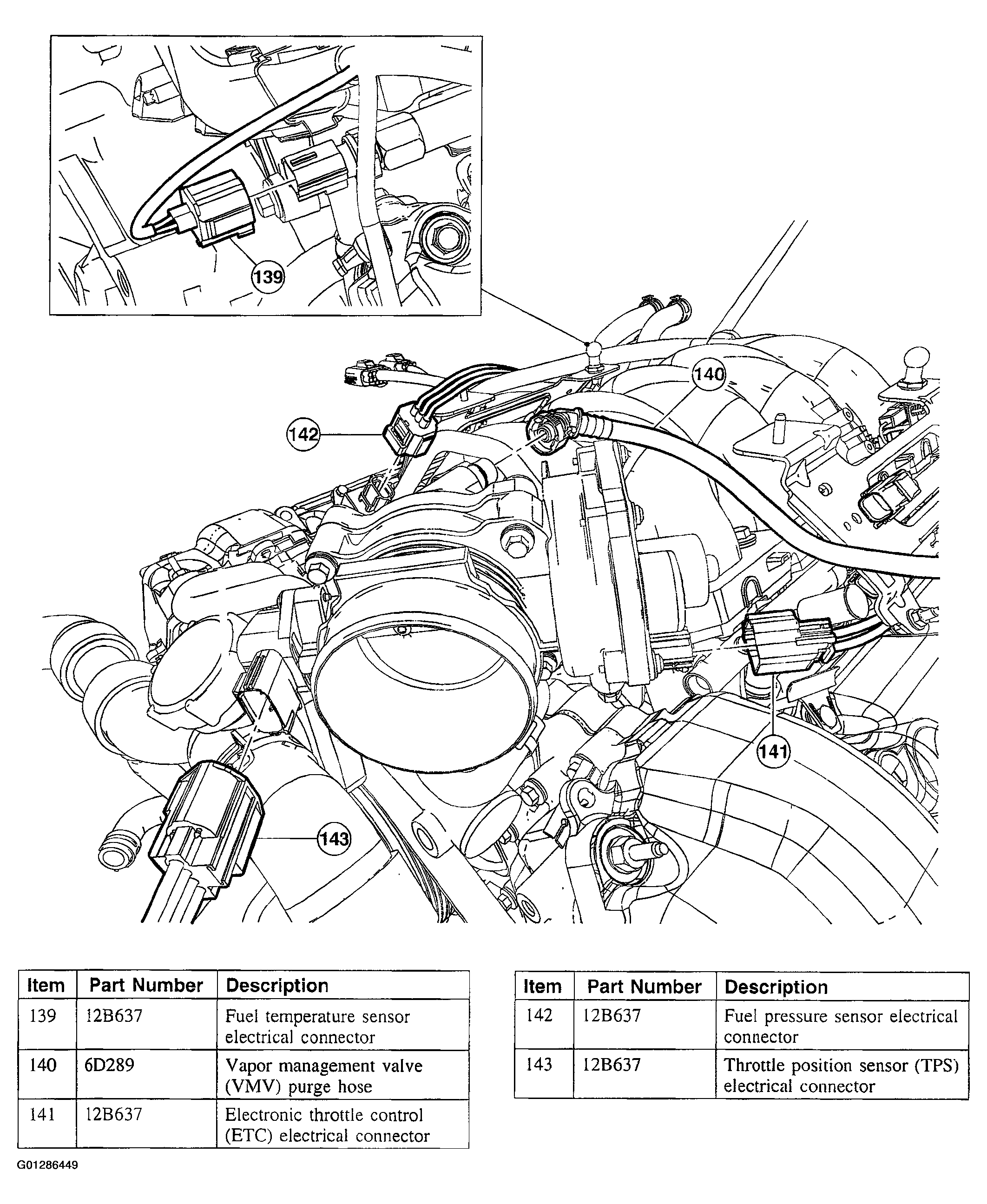 139

140

142

141

143

| Item | Part Number | Description |
|---|---|---|
| 139 | 12B637 | Fuel temperature sensor electrical connector |
| 140 | 6D289 | Vapor management valve (VMV) purge hose |
| 141 | 12B637 | Electronic throttle control (ETC) electrical connector |

| Item | Part Number | Description |
|---|---|---|
| 142 | 12B637 | Fuel pressure sensor electrical connector |
| 143 | 12B637 | Throttle position sensor (TPS) electrical connector |

G01286449