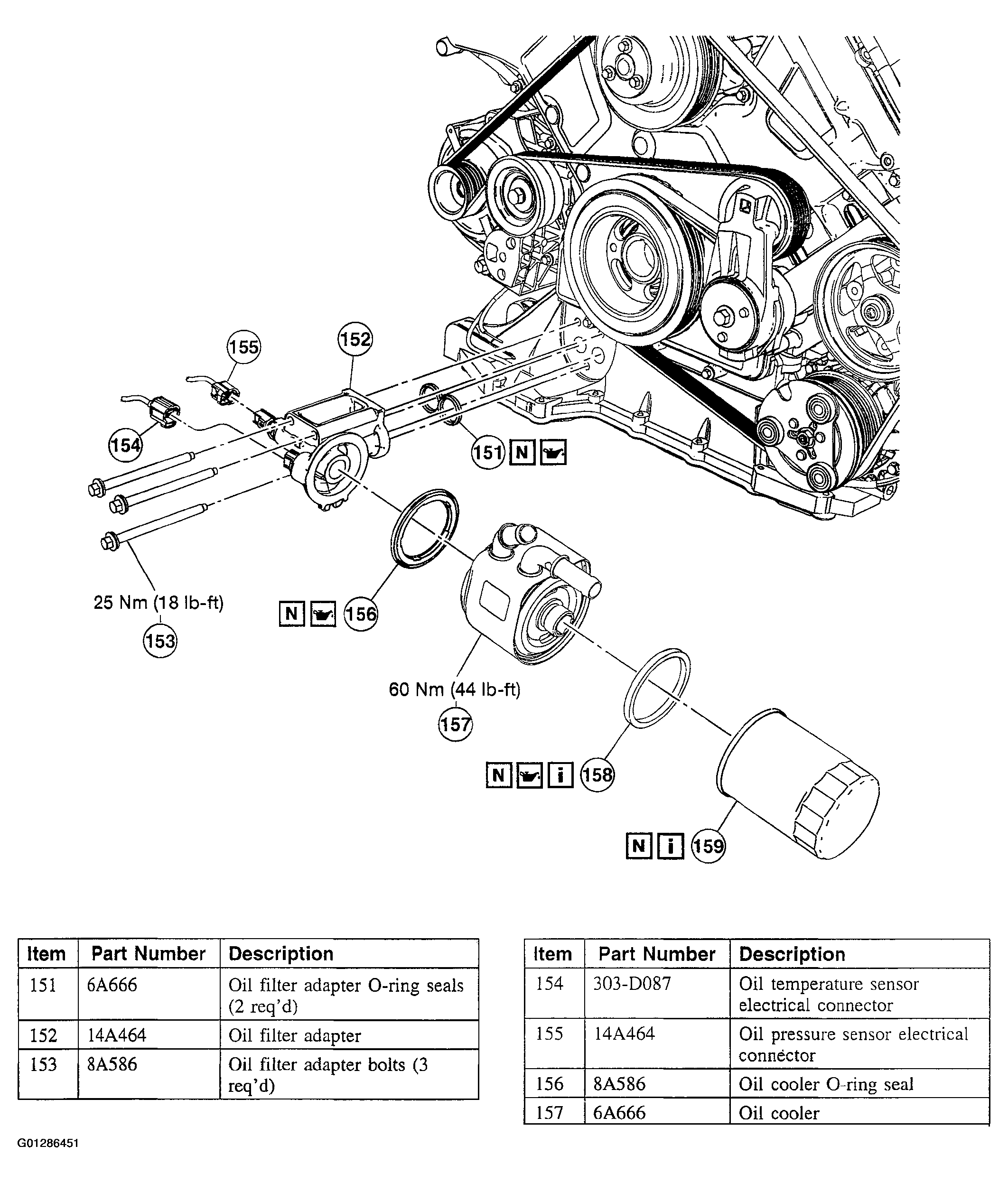 155
152
154
151 N
25 Nm (18 lb-ft)
153
N 156
60 Nm (44 lb-ft)
157
N i 158
N i 159

| Item | Part Number | Description |
|---|---|---|
| 151 | 6A666 | Oil filter adapter O-ring seals (2 req'd) |
| 152 | 14A464 | Oil filter adapter |
| 153 | 8A586 | Oil filter adapter bolts (3 req'd) |

| Item | Part Number | Description |
|---|---|---|
| 154 | 303-D087 | Oil temperature sensor electrical connector |
| 155 | 14A464 | Oil pressure sensor electrical connector |
| 156 | 8A586 | Oil cooler O-ring seal |
| 157 | 6A666 | Oil cooler |

G01286451