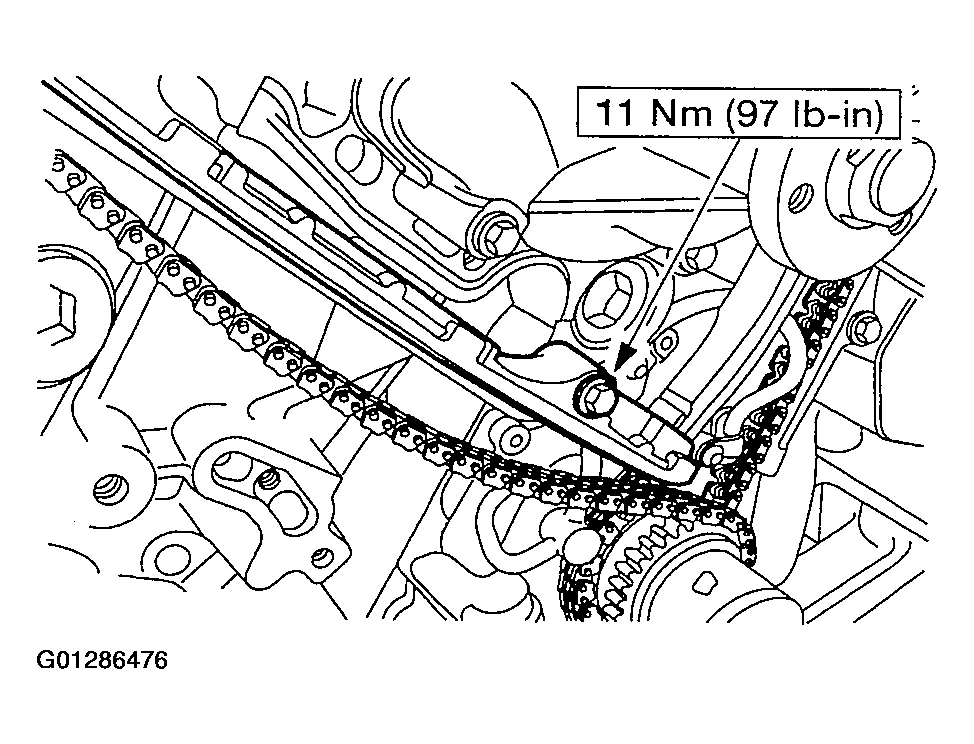 11 Nm (97 lb-in)

G01286476