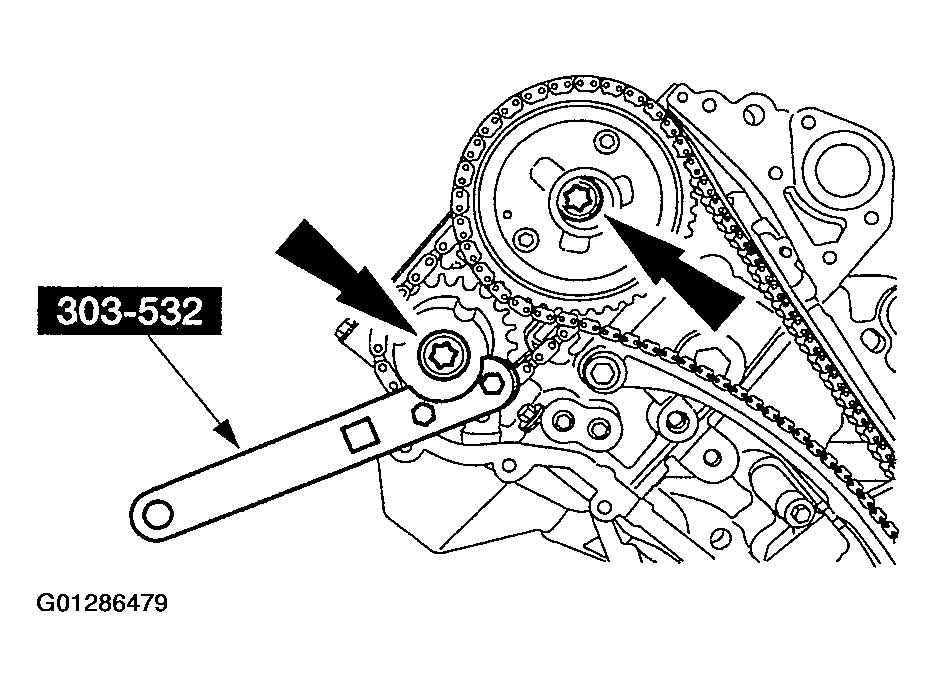 303-532

G01286479