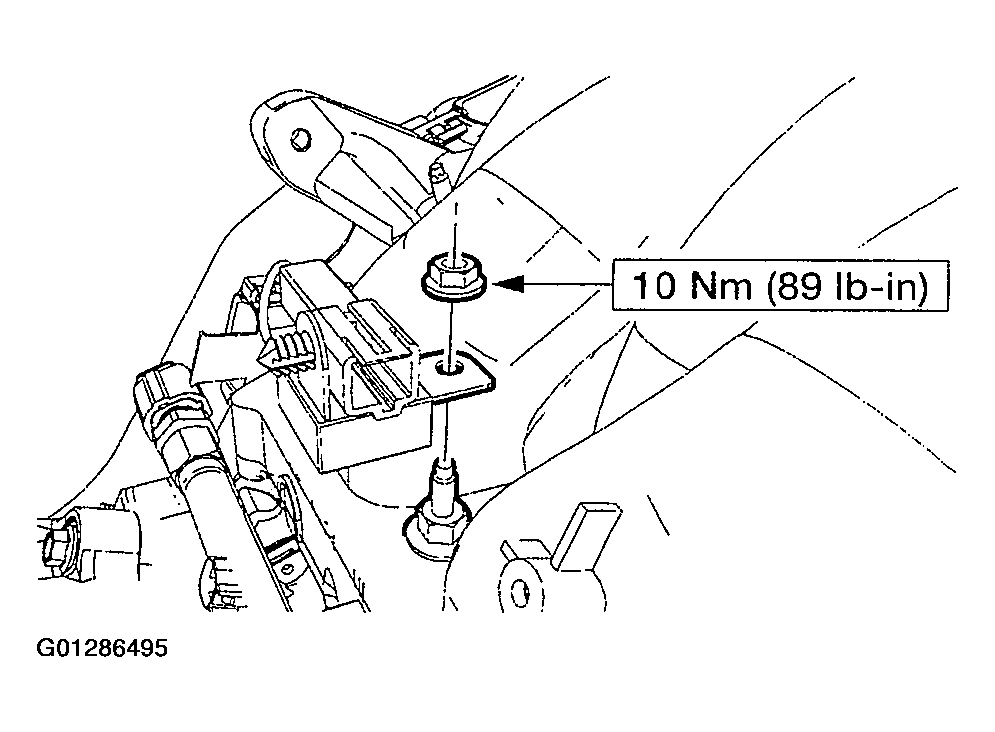 10 Nm (89 lb-in)

G01286495