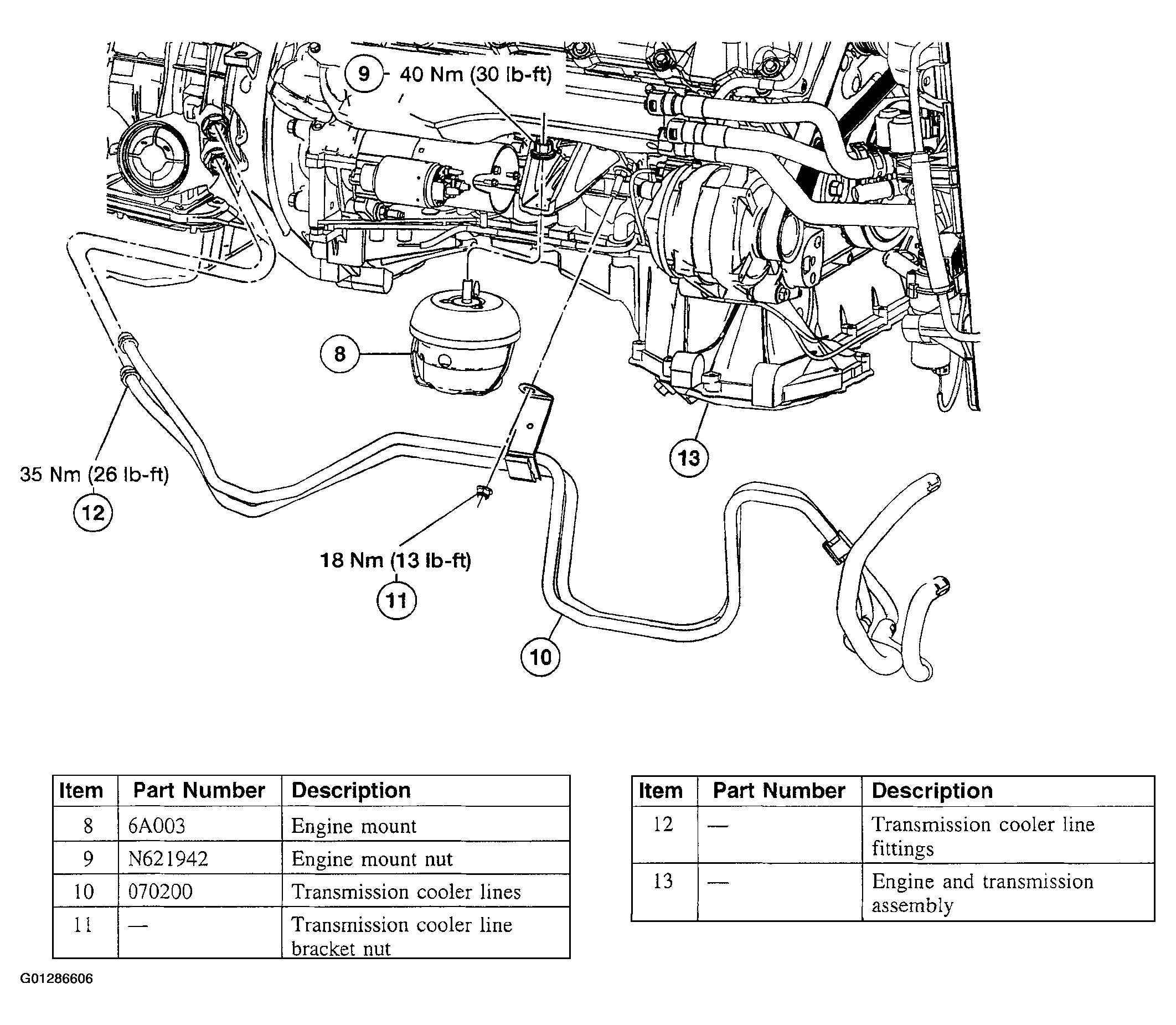 9 40 Nm (30 lb-ft)

8

13

35 Nm (26 lb-ft)
12

18 Nm (13 lb-ft)
11

10

| Item | Part Number | Description |
|---|---|---|
| 8 | 6A003 | Engine mount |
| 9 | N621942 | Engine mount nut |
| 10 | 070200 | Transmission cooler lines |
| 11 | — | Transmission cooler line bracket nut |

| Item | Part Number | Description |
|---|---|---|
| 12 | — | Transmission cooler line fittings |
| 13 | — | Engine and transmission assembly |

G01286606