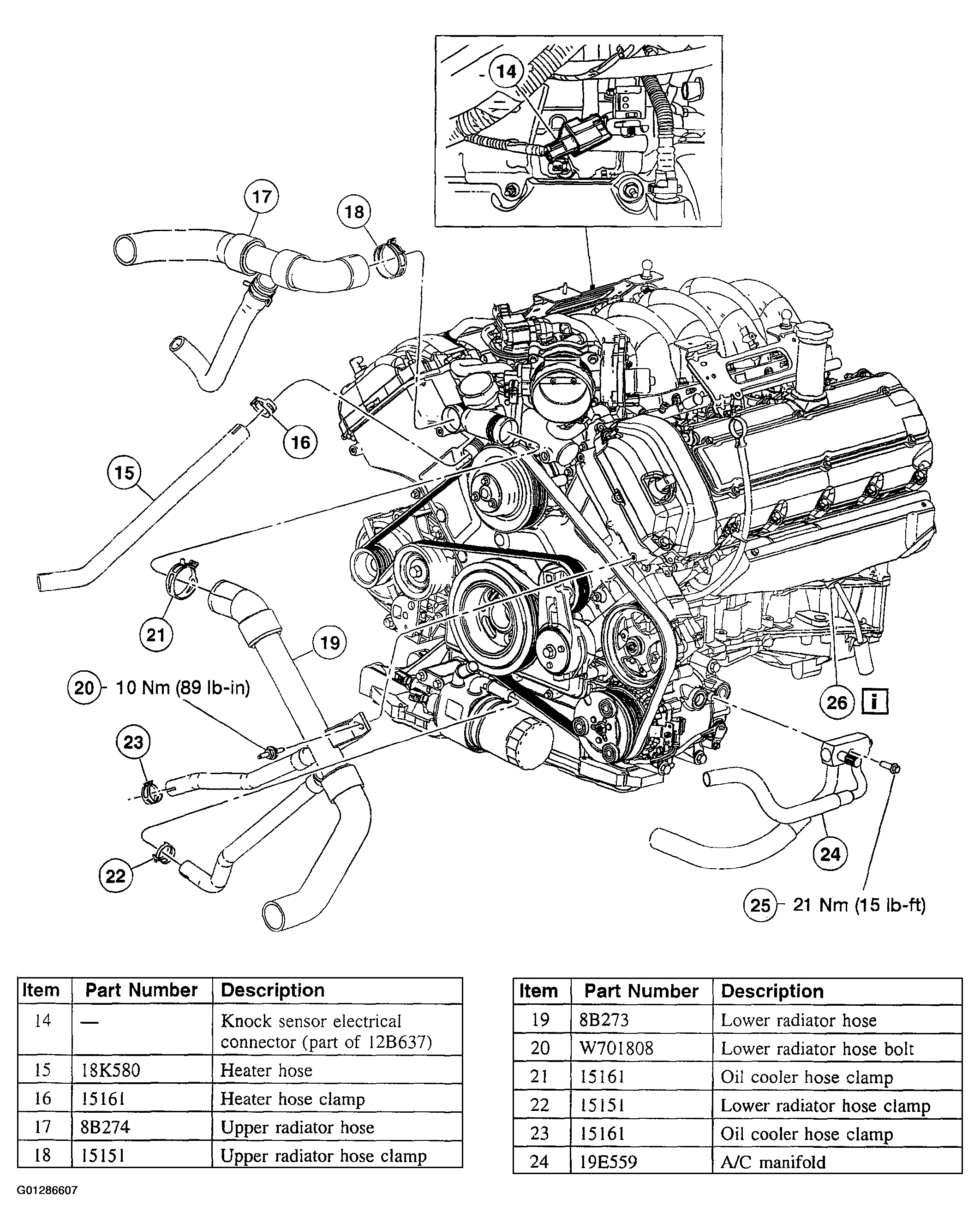 14

17

18

16

15

21

19

20 10 Nm (89 lb-in)

23

22

26 i

24

25 21 Nm (15 lb-ft)

| Item | Part Number | Description |
|---|---|---|
| 14 | — | Knock sensor electrical connector (part of 12B637) |
| 15 | 18K580 | Heater hose |
| 16 | 15161 | Heater hose clamp |
| 17 | 8B274 | Upper radiator hose |
| 18 | 15151 | Upper radiator hose clamp |

| Item | Part Number | Description |
|---|---|---|
| 19 | 8B273 | Lower radiator hose |
| 20 | W701808 | Lower radiator hose bolt |
| 21 | 15161 | Oil cooler hose clamp |
| 22 | 15151 | Lower radiator hose clamp |
| 23 | 15161 | Oil cooler hose clamp |
| 24 | 19E559 | A/C manifold |

G01286607