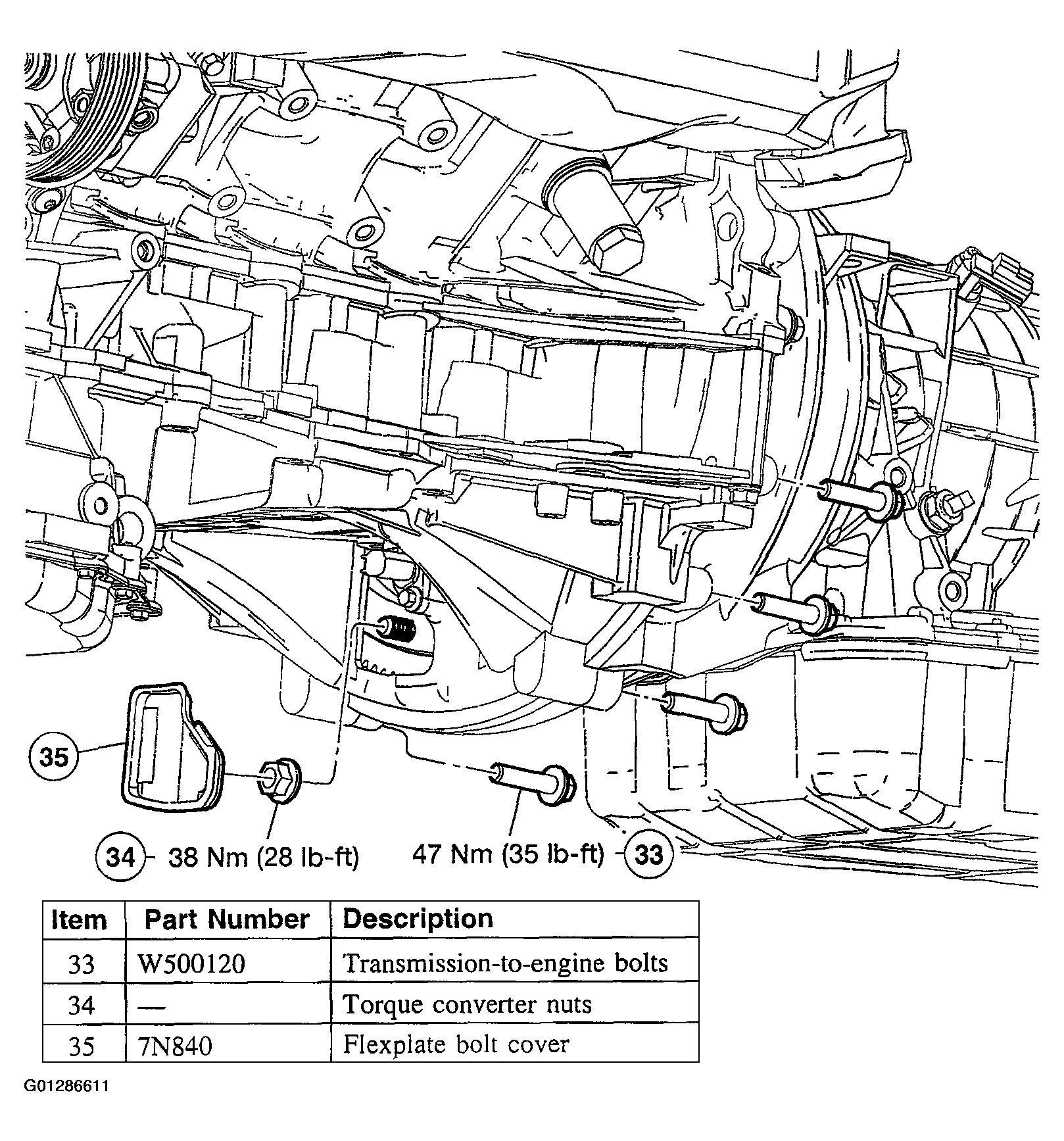 35

34 38 Nm (28 lb-ft)

47 Nm (35 lb-ft) 33

| Item | Part Number | Description |
|---|---|---|
| 33 | W500120 | Transmission-to-engine bolts |
| 34 | — | Torque converter nuts |
| 35 | 7N840 | Flexplate bolt cover |

G01286611