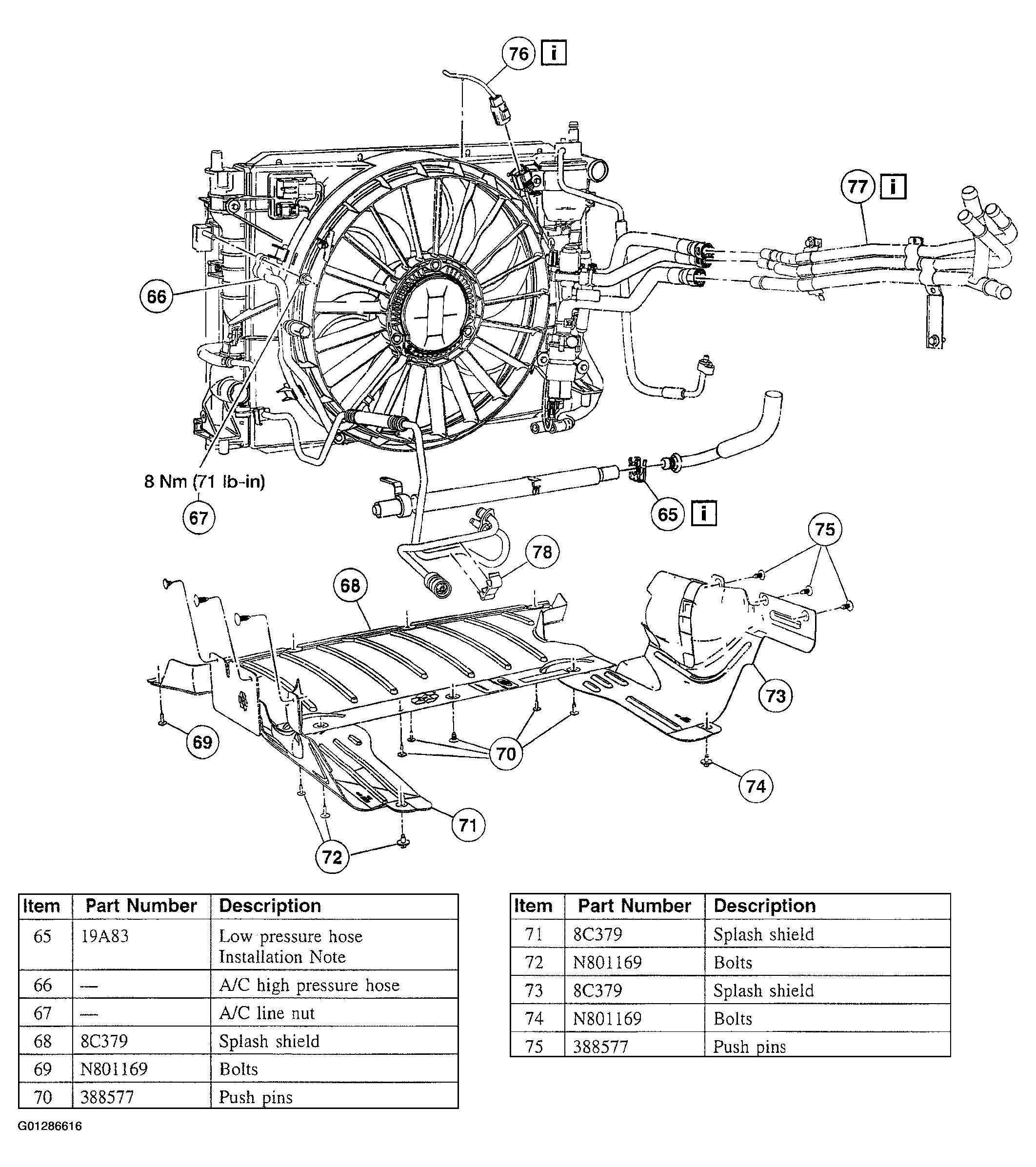 76 i

77 i

66

8 Nm (71 lb-in)

67

65 i

75

78

68

73

69

70

74

71

72

| Item | Part Number | Description |
|---|---|---|
| 65 | 19A83 | Low pressure hose Installation Note |
| 66 | — | A/C high pressure hose |
| 67 | — | A/C line nut |
| 68 | 8C379 | Splash shield |
| 69 | N801169 | Bolts |
| 70 | 388577 | Push pins |

| Item | Part Number | Description |
|---|---|---|
| 71 | 8C379 | Splash shield |
| 72 | N801169 | Bolts |
| 73 | 8C379 | Splash shield |
| 74 | N801169 | Bolts |
| 75 | 388577 | Push pins |

G01286616