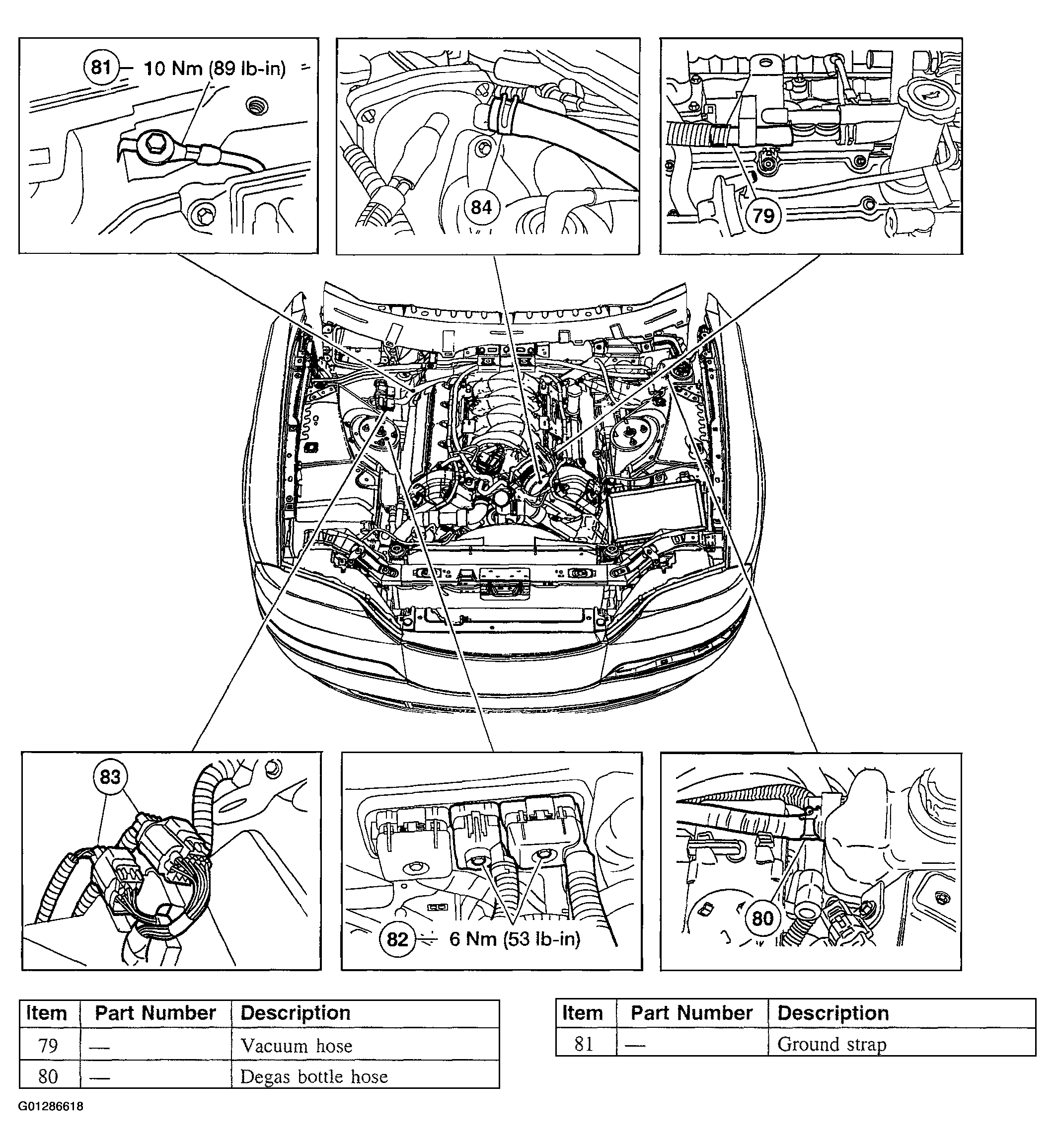 81 10 Nm (89 lb-in)

84

79

83

82 6 Nm (53 lb-in)

80

| Item | Part Number | Description |
|---|---|---|
| 79 | — | Vacuum hose |
| 80 | — | Degas bottle hose |

| Item | Part Number | Description |
|---|---|---|
| 81 | — | Ground strap |

G01286618