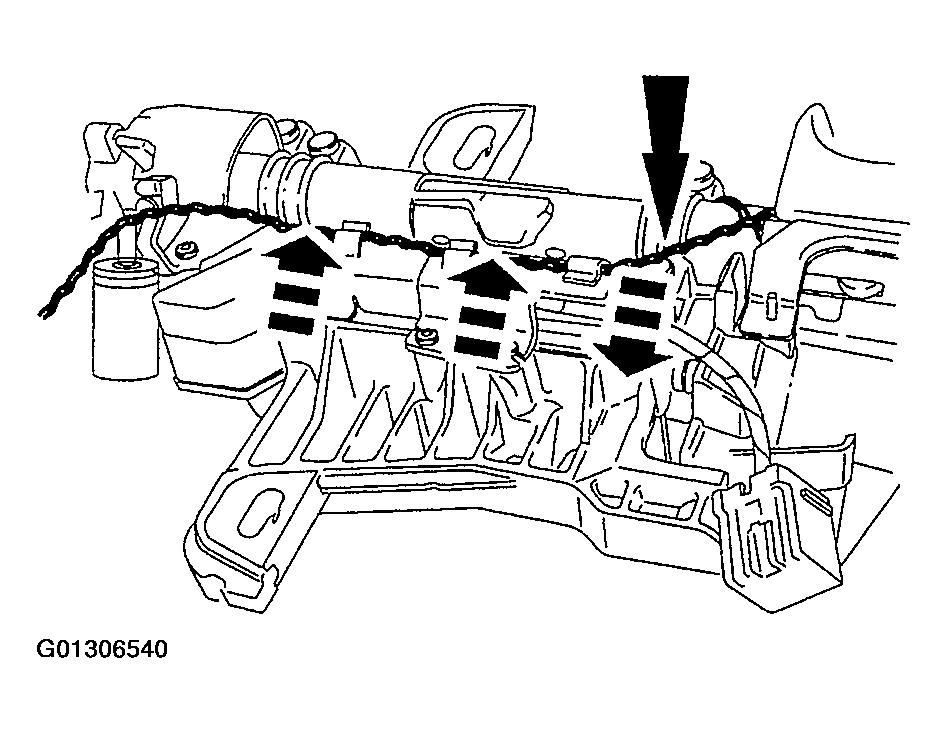 G01306540