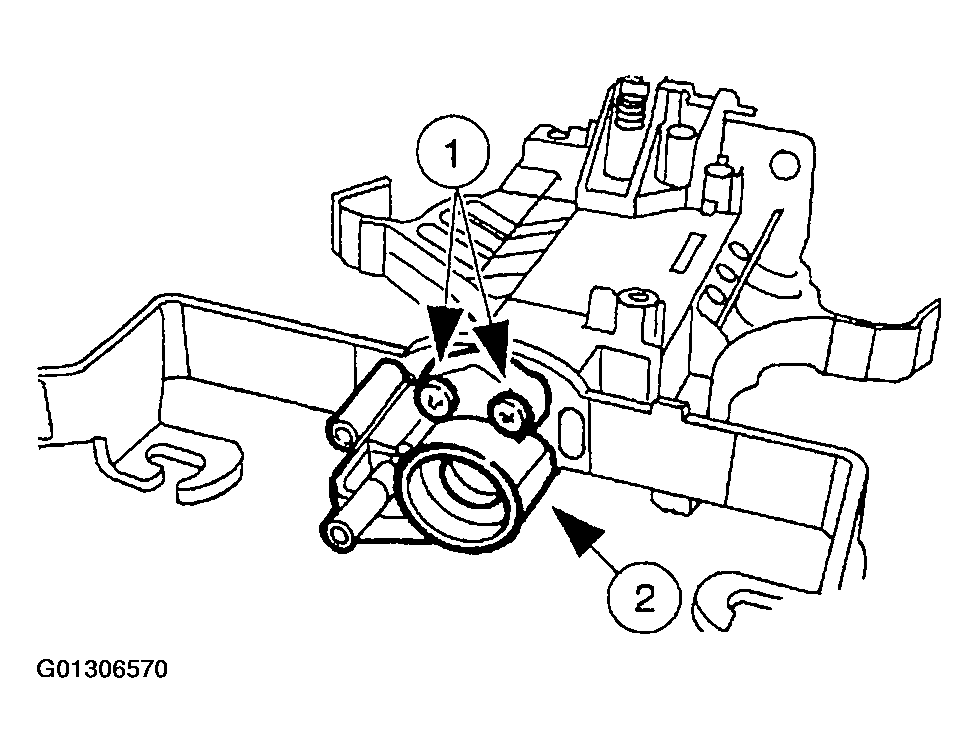 1

2

G01306570