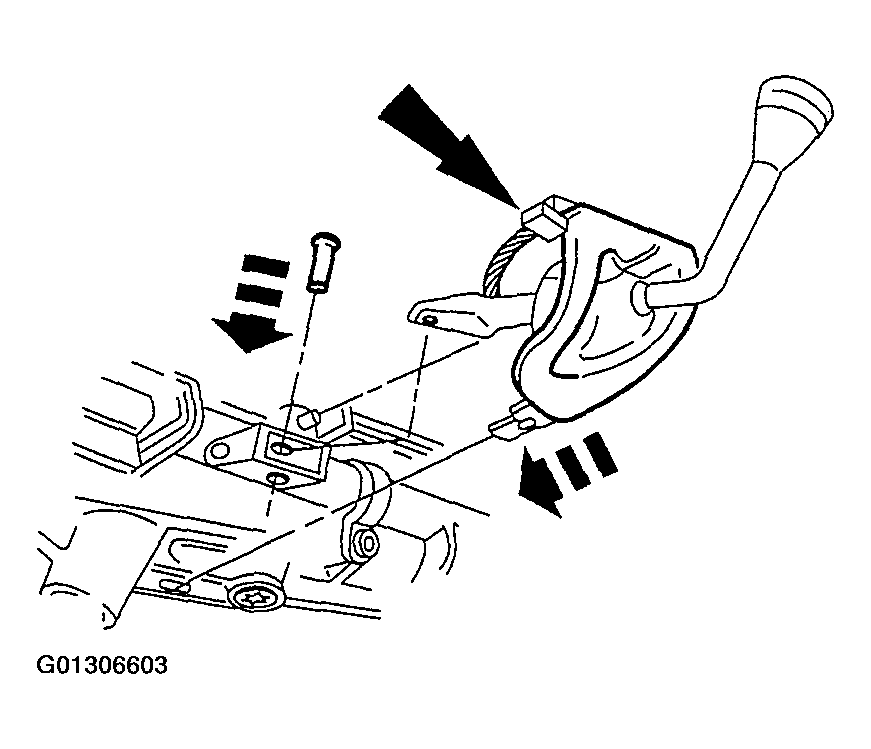 G01306603