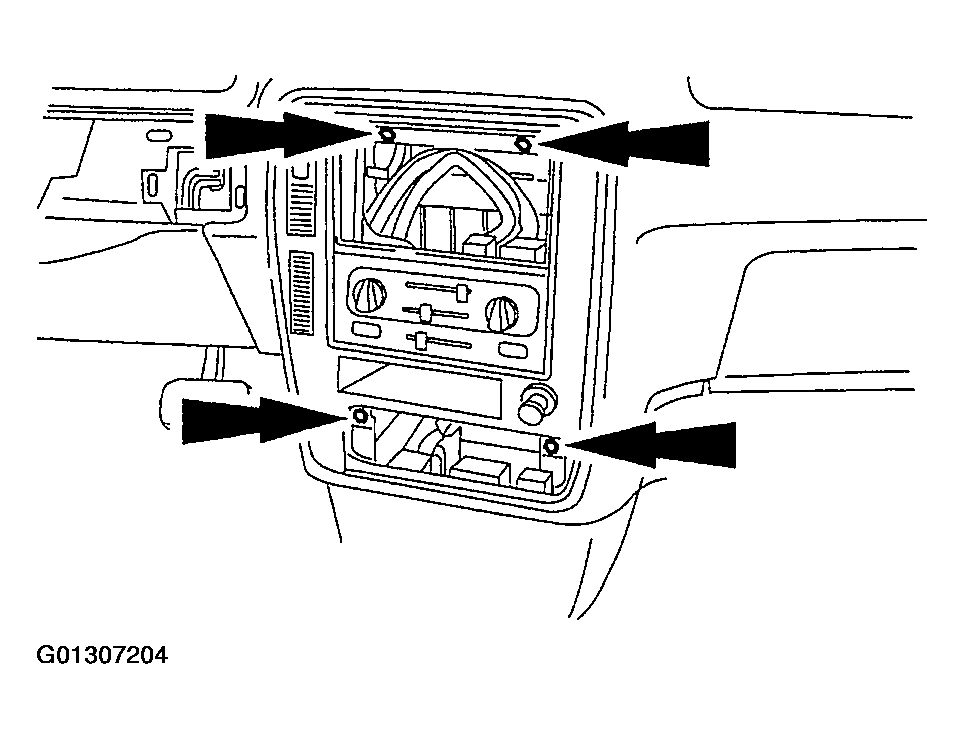 G01307204