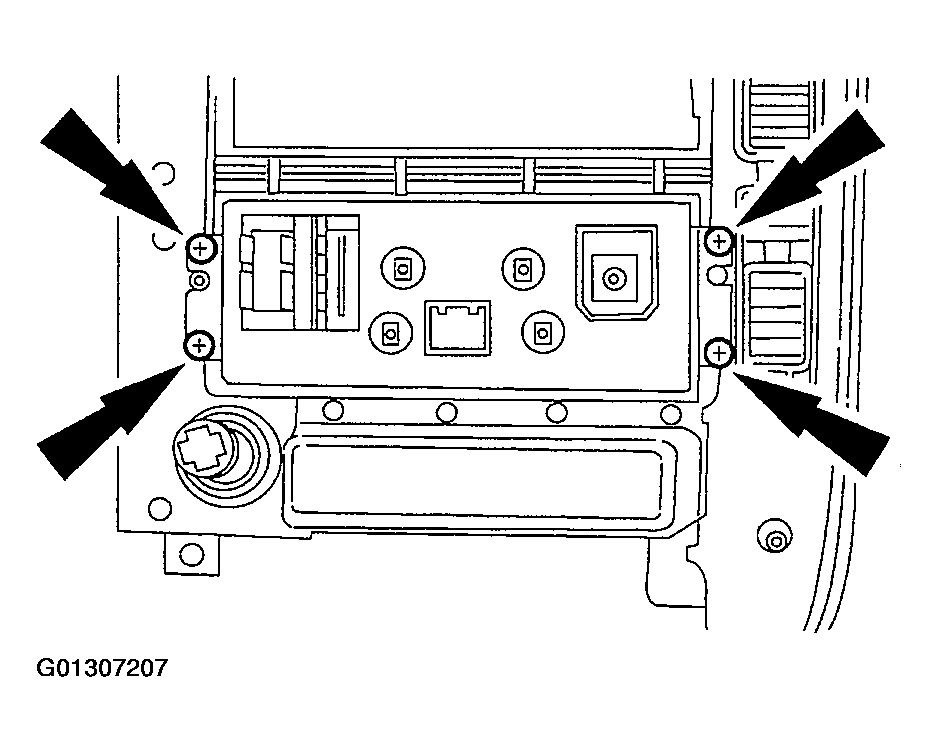 G01307207