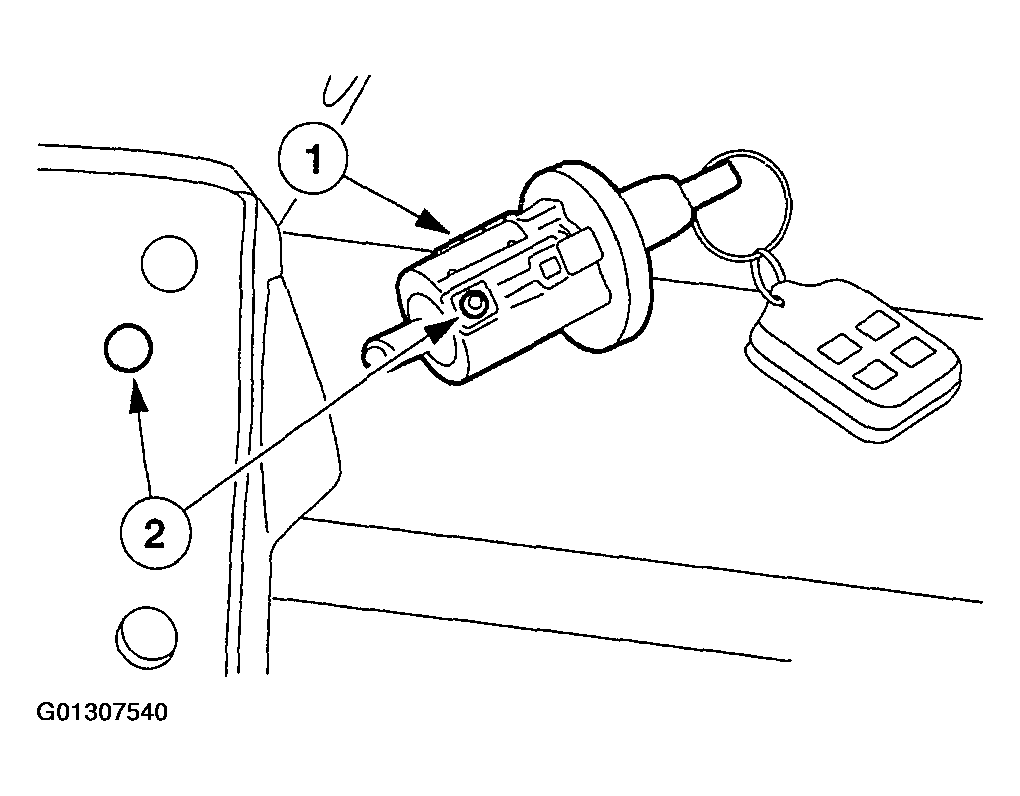 1

2

G01307540