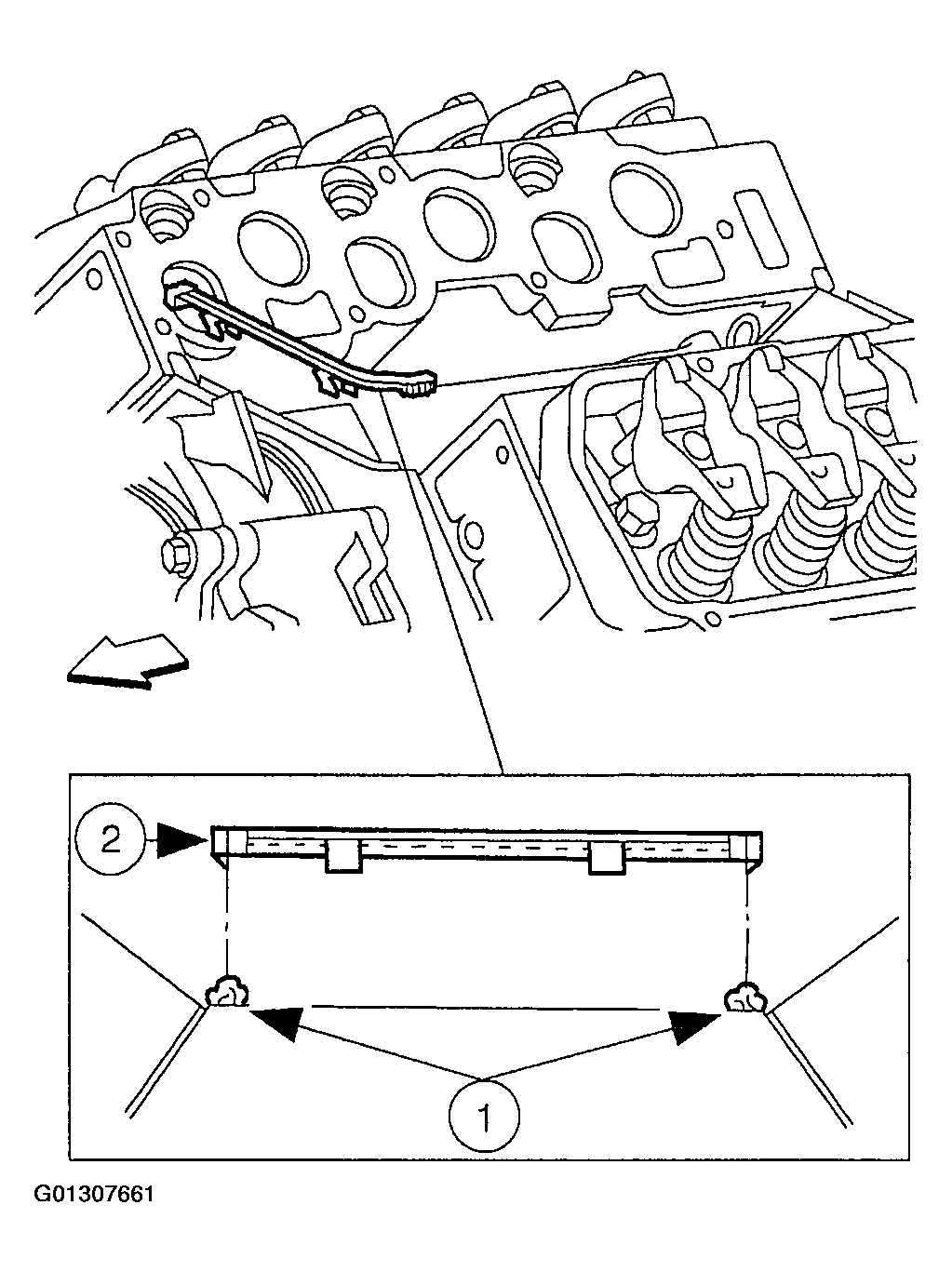 2

1

G01307661