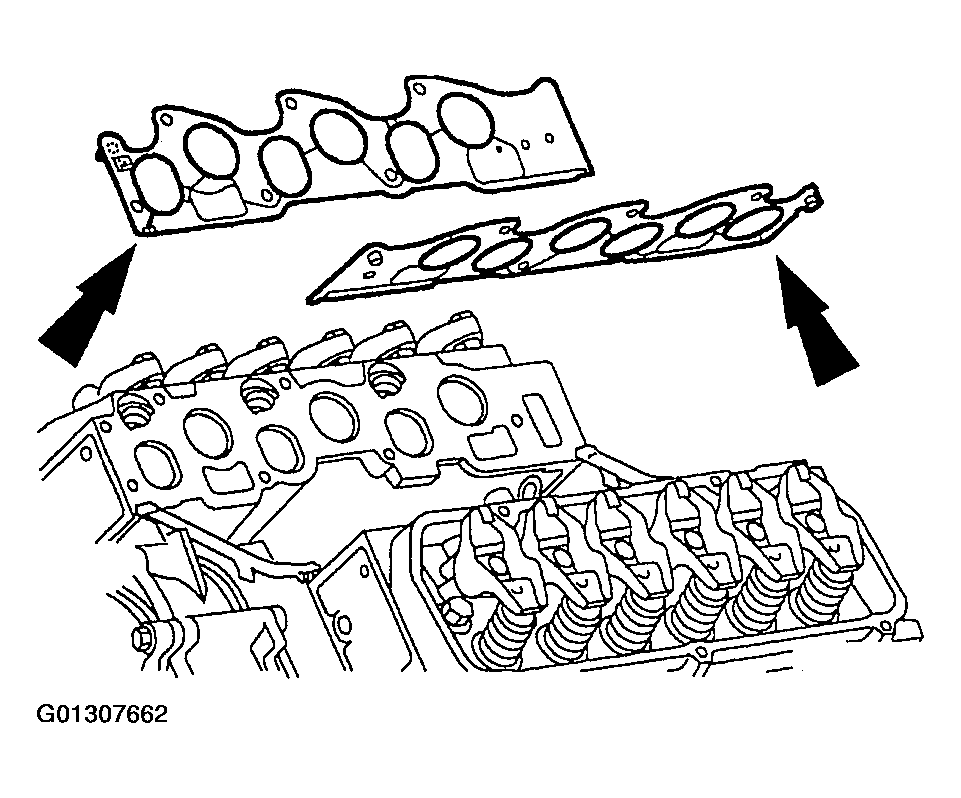 G01307662