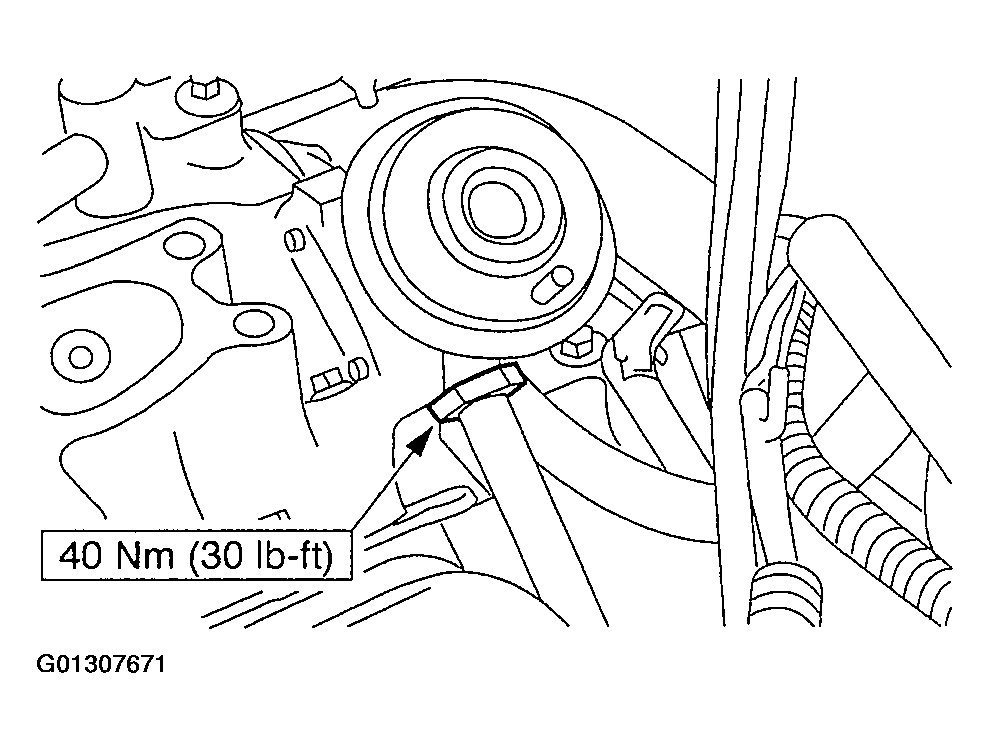 40 Nm (30 lb-ft)

G01307671