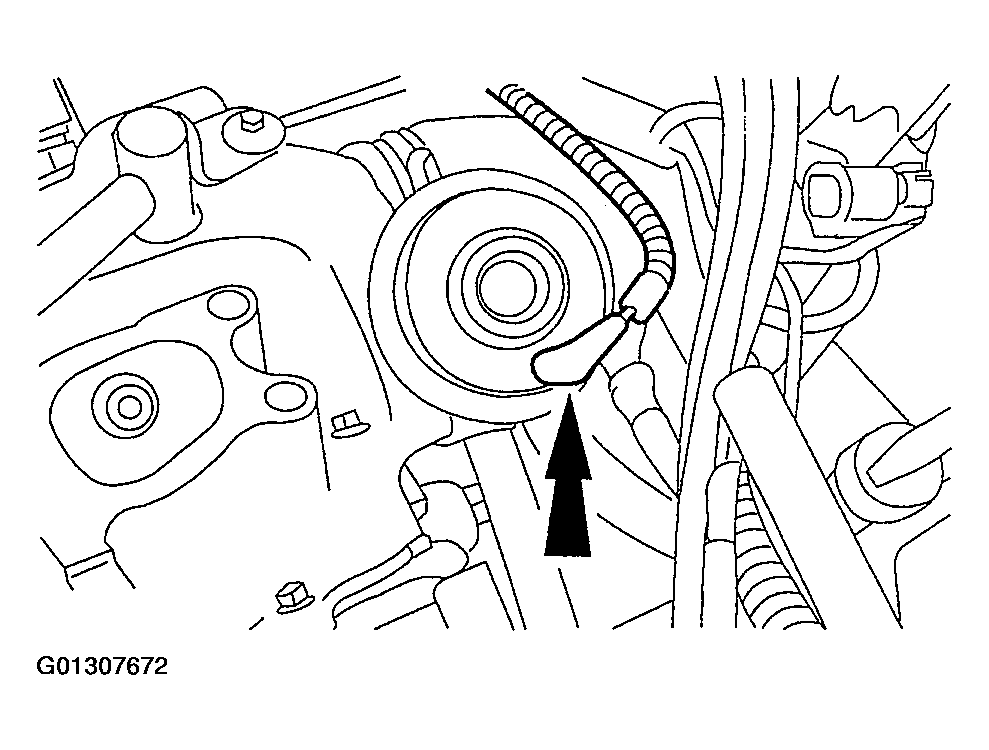 G01307672