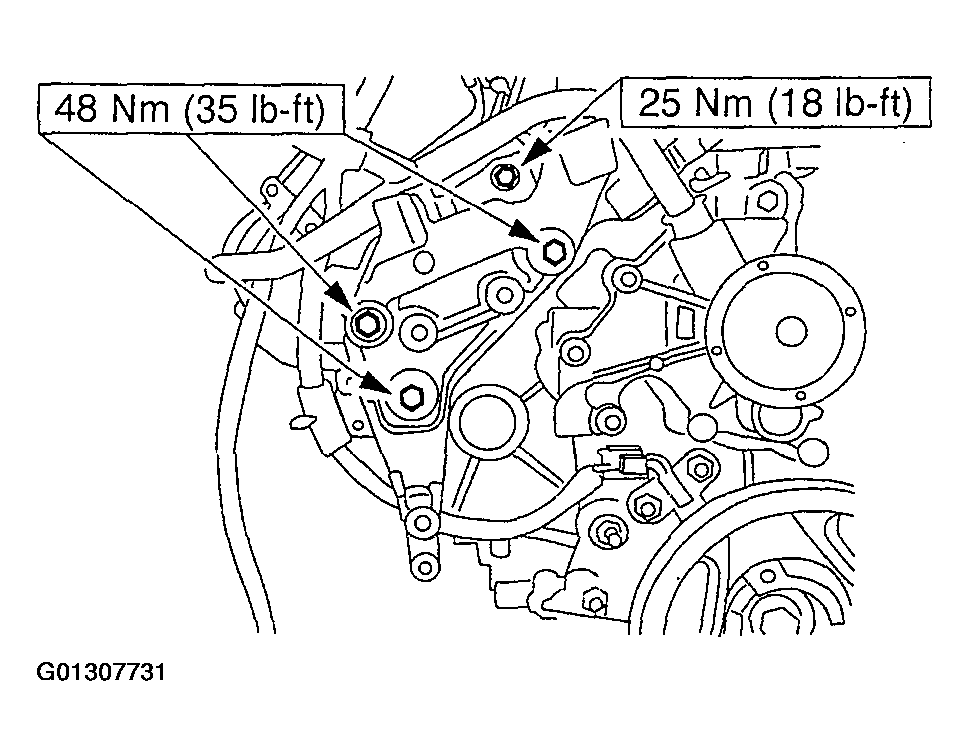 48 Nm (35 lb-ft)

25 Nm (18 lb-ft)

G01307731