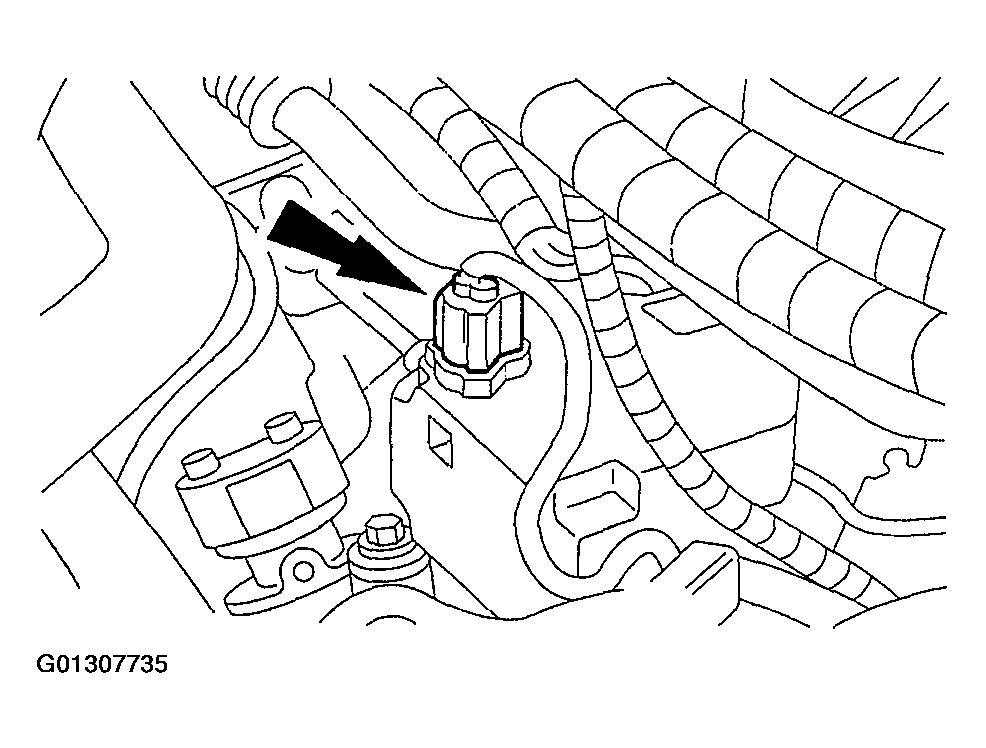 G01307735