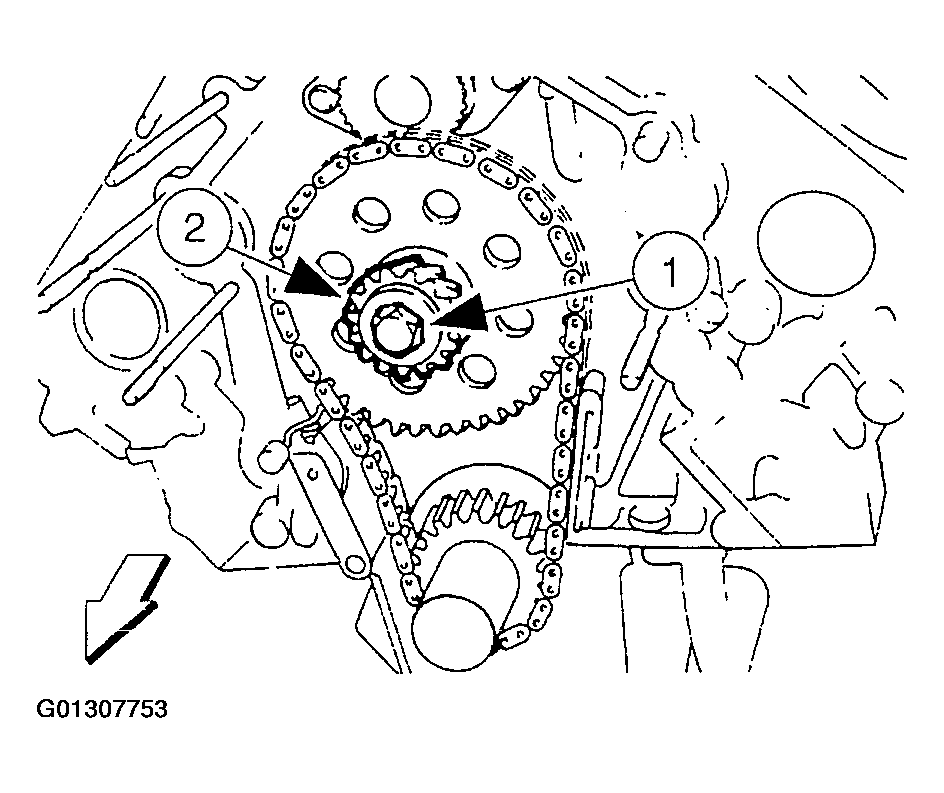 2

1

G01307753