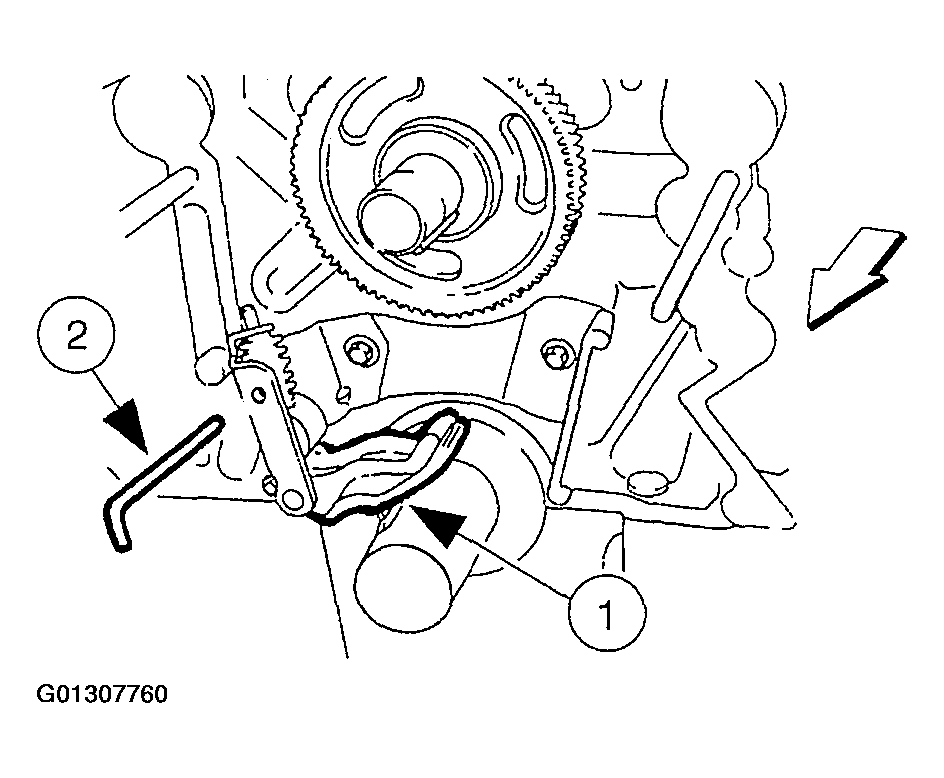 2

1

G01307760