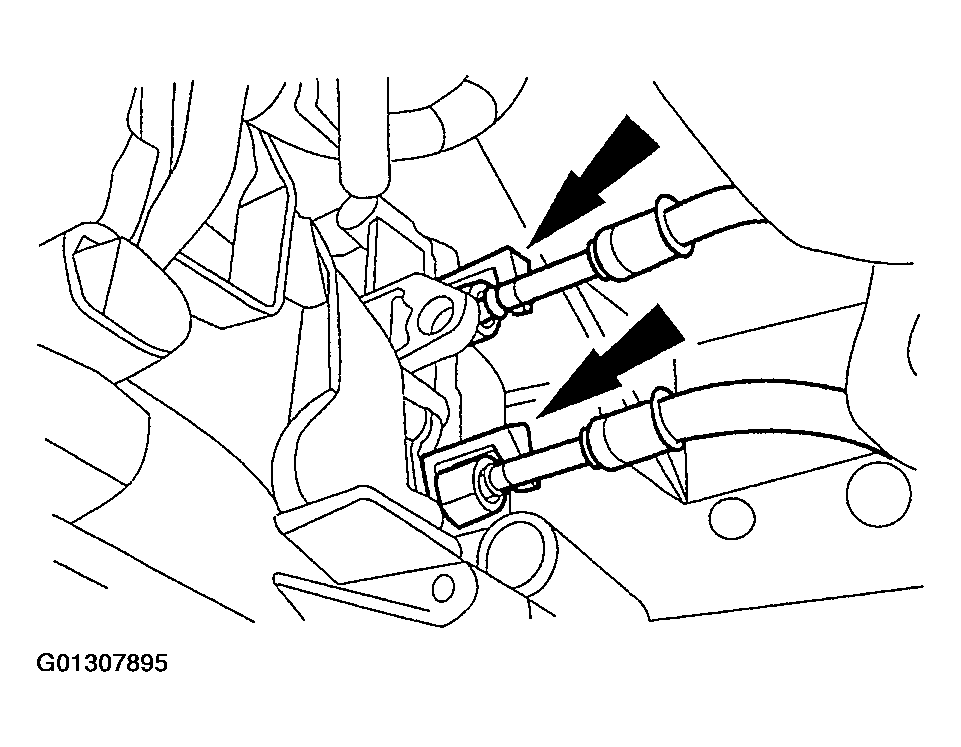 G01307895