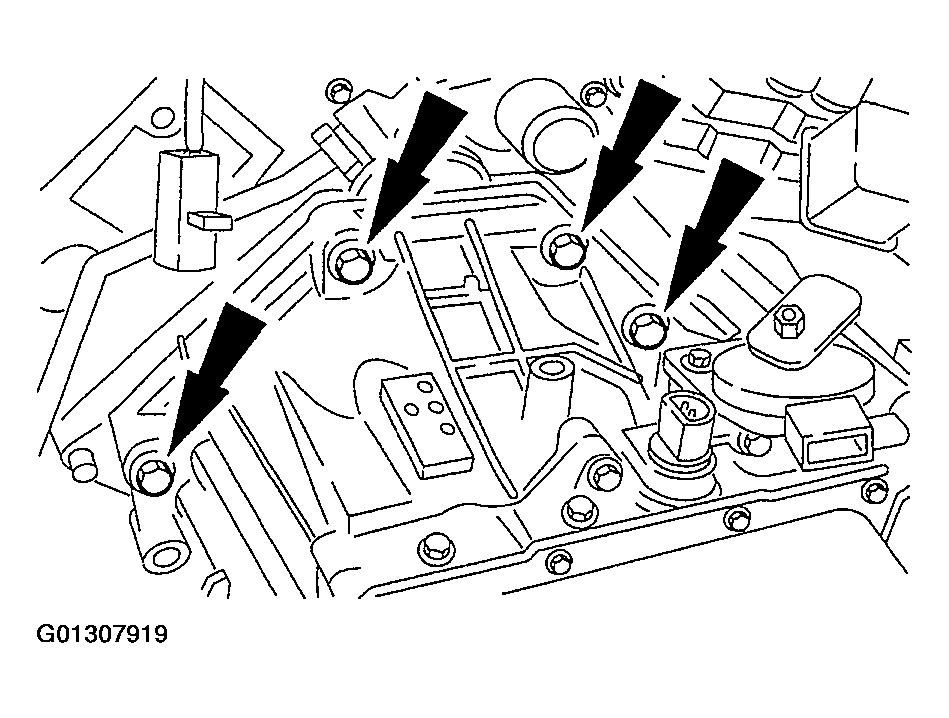 G01307919