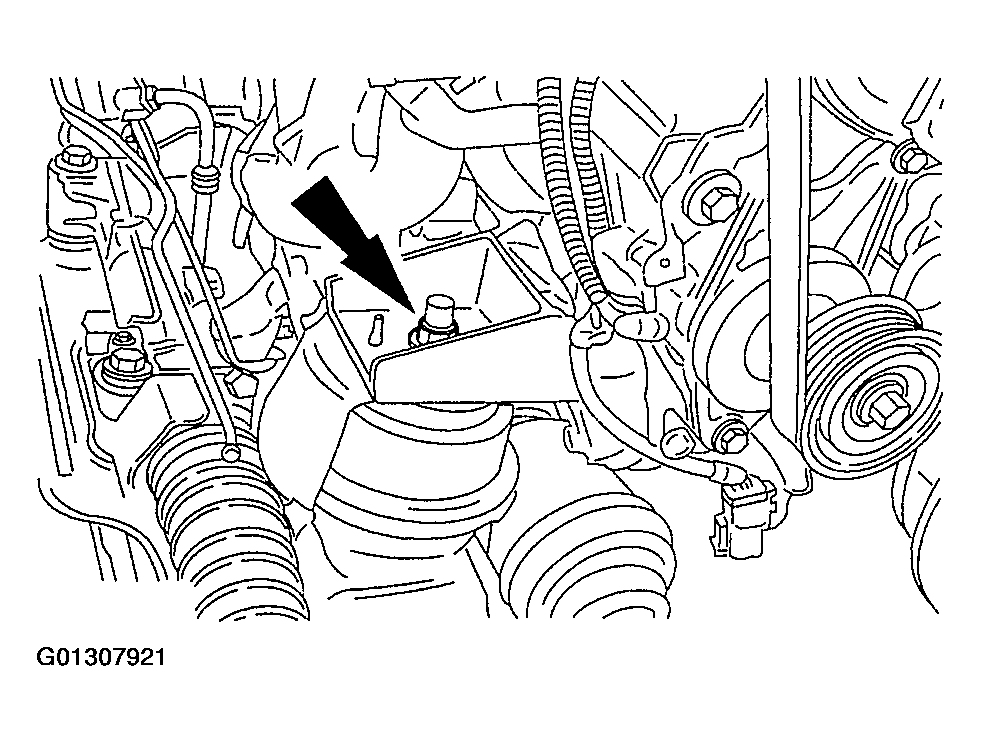 G01307921