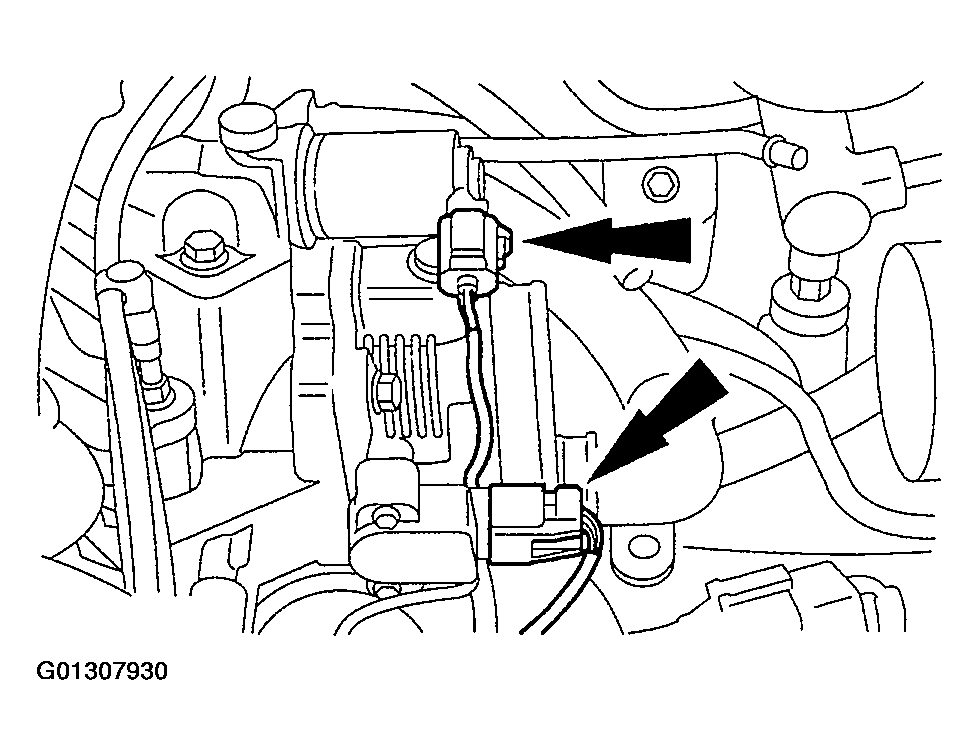 G01307930