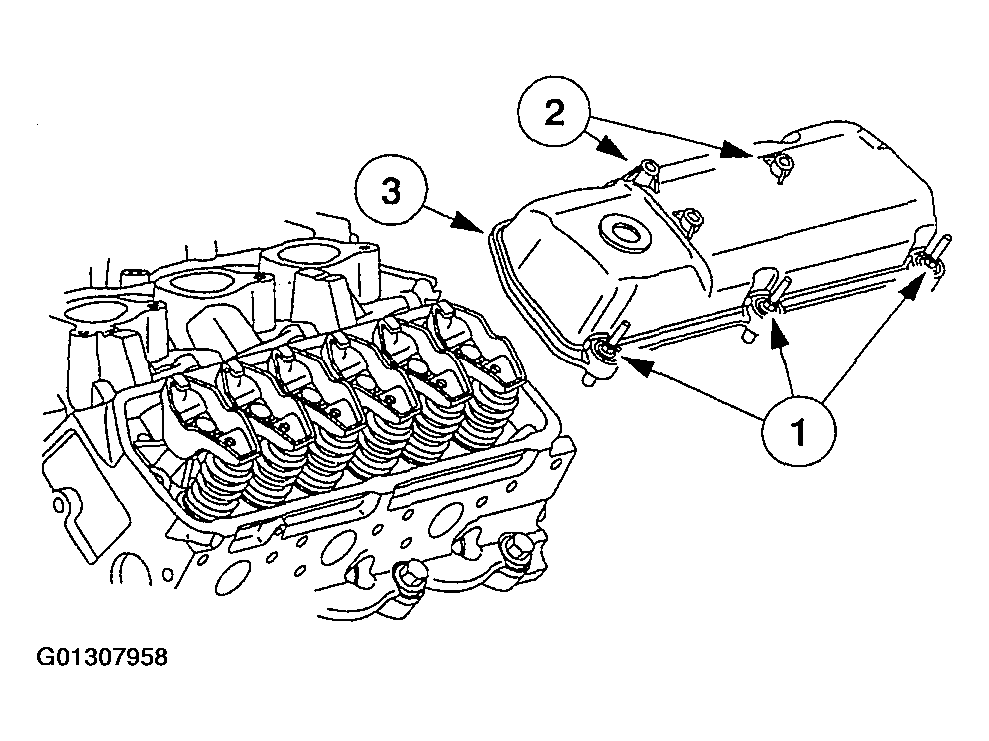 2
3
1
G01307958