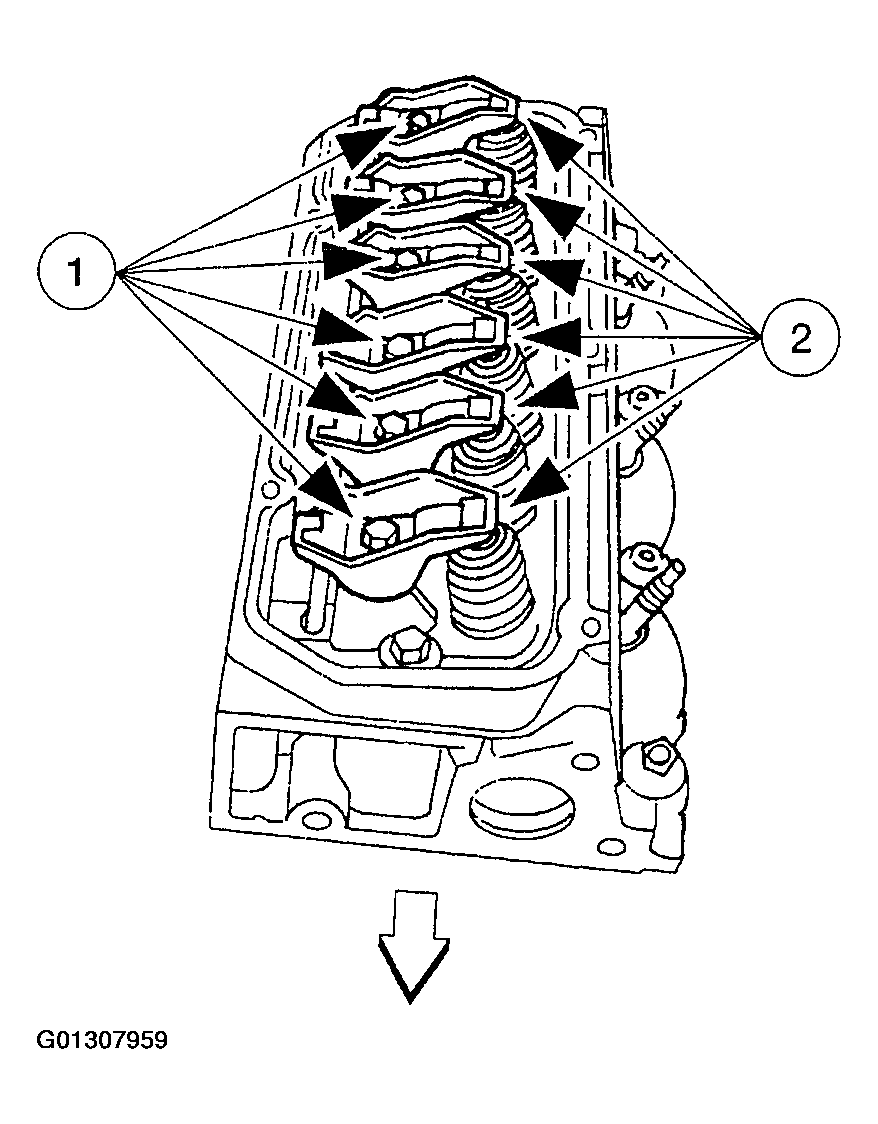 1
2
G01307959