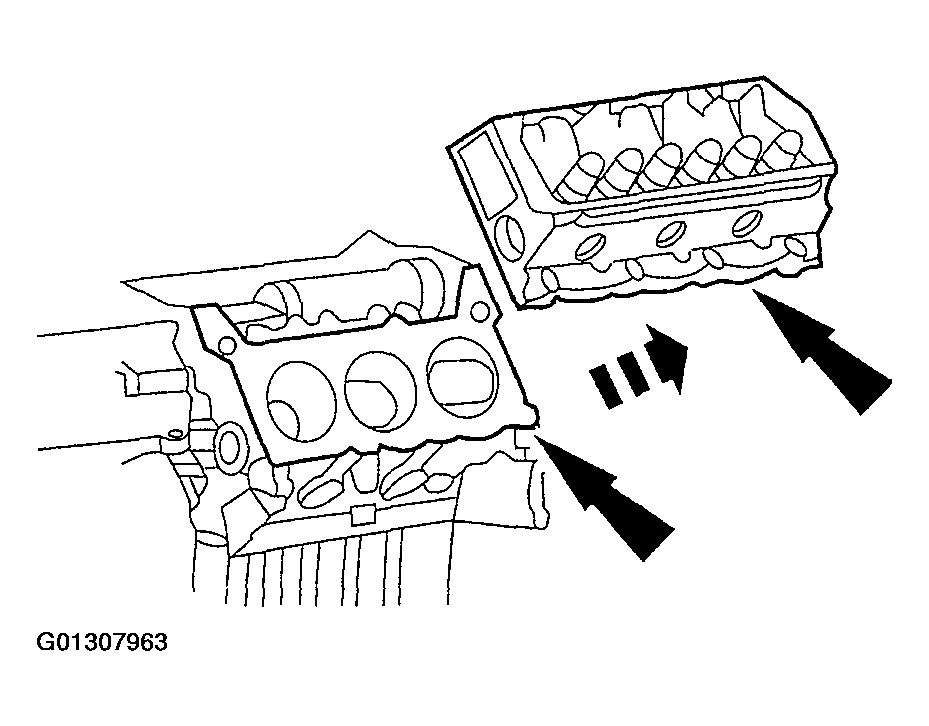 G01307963