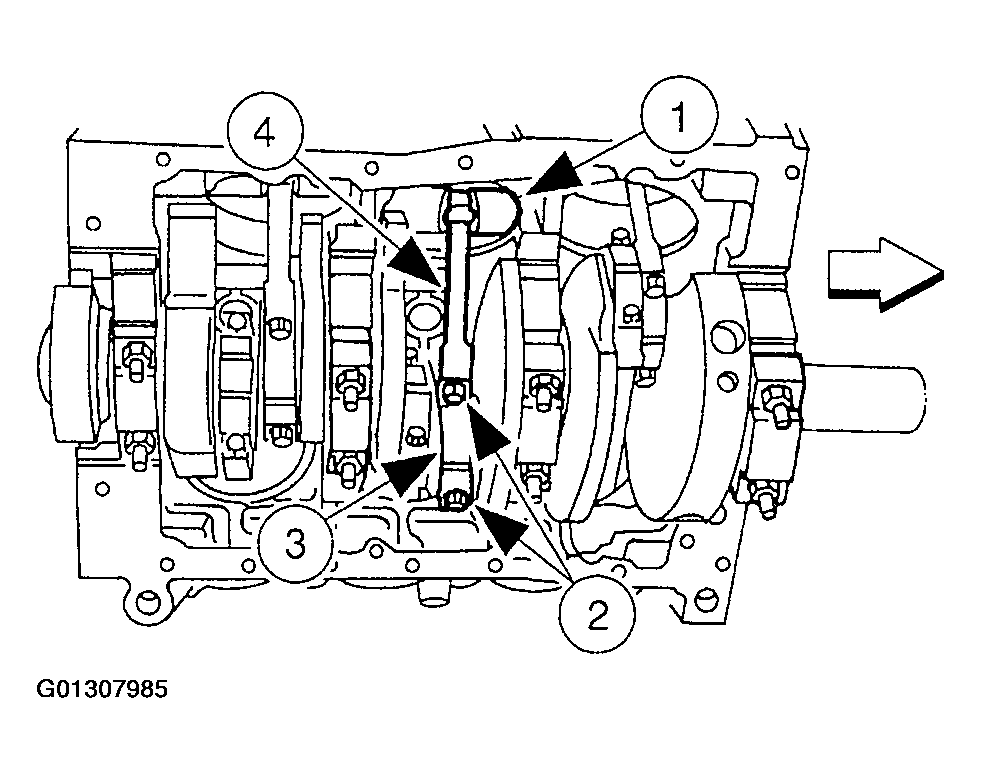 4
1
3
2
G01307985