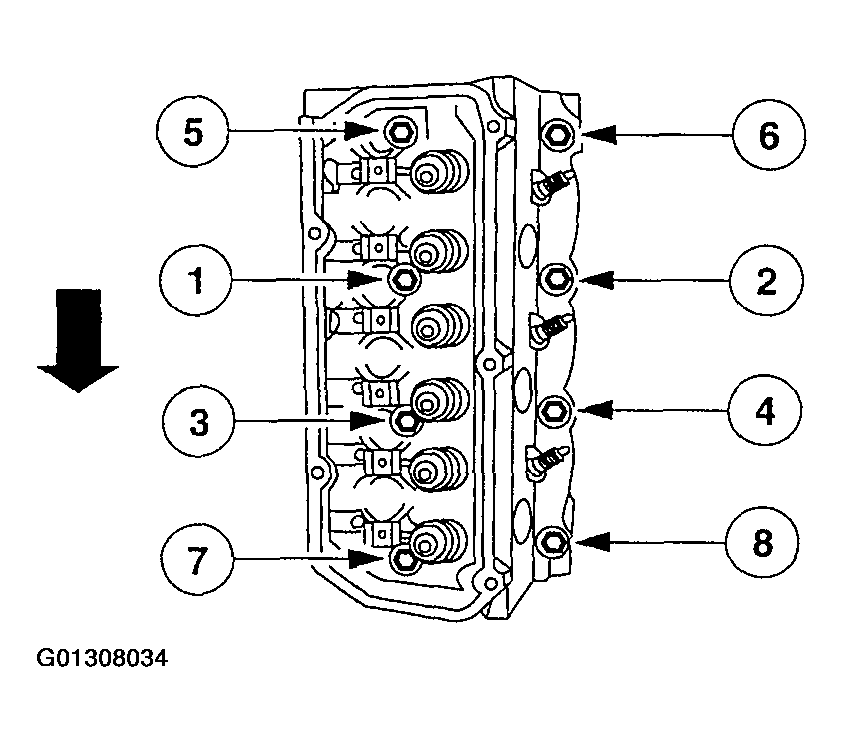 5
6
1
2
3
4
7
8
G01308034