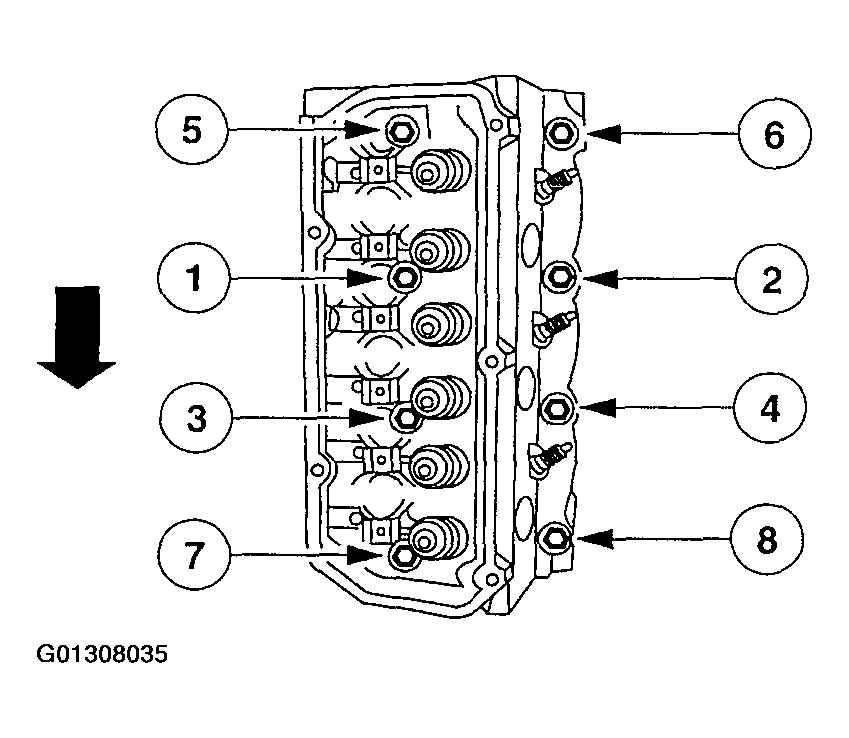 5
6
1
2
3
4
7
8
G01308035