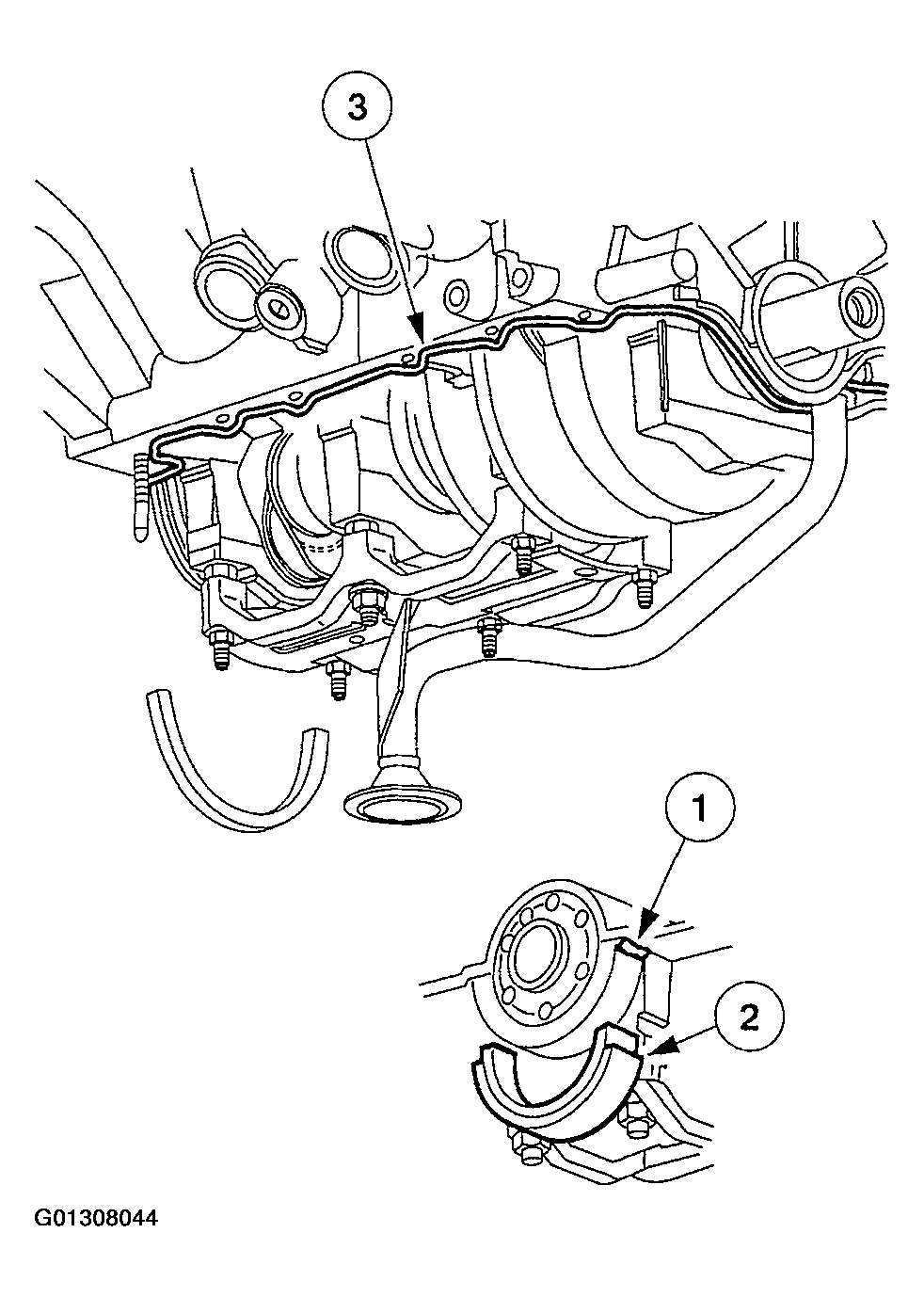 3

1

2

G01308044