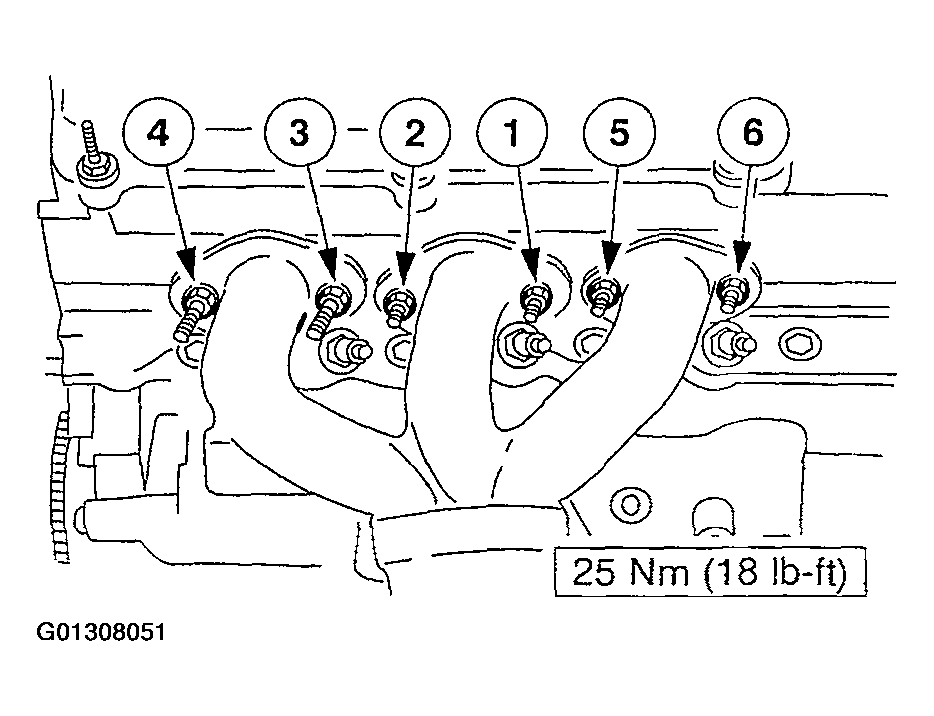 4
3
2
1
5
6
25 Nm (18 lb-ft)
G01308051