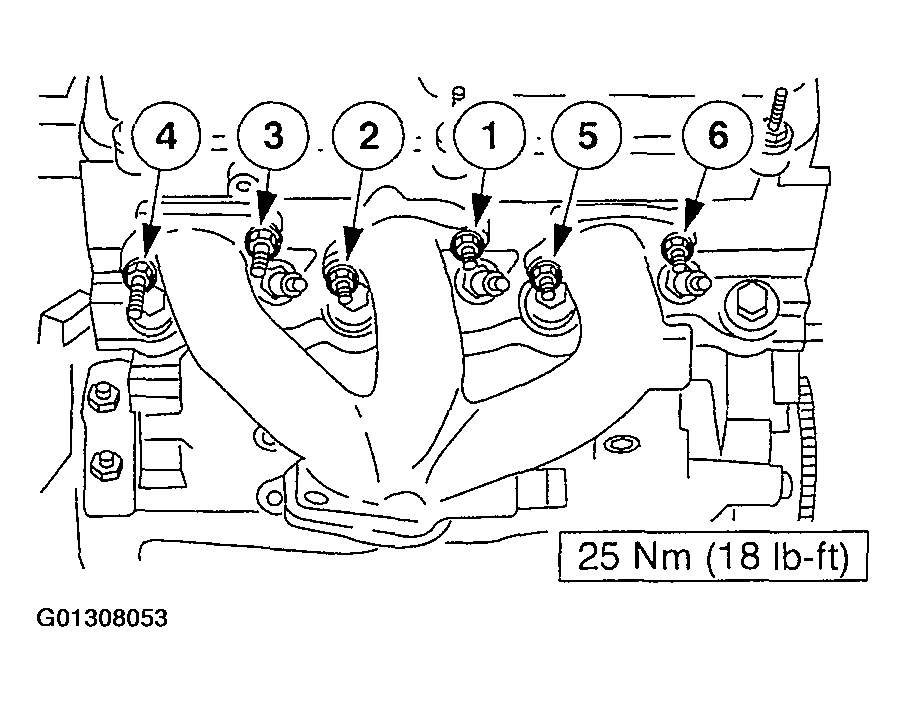 4
3
2
1
5
6

25 Nm (18 lb-ft)

G01308053