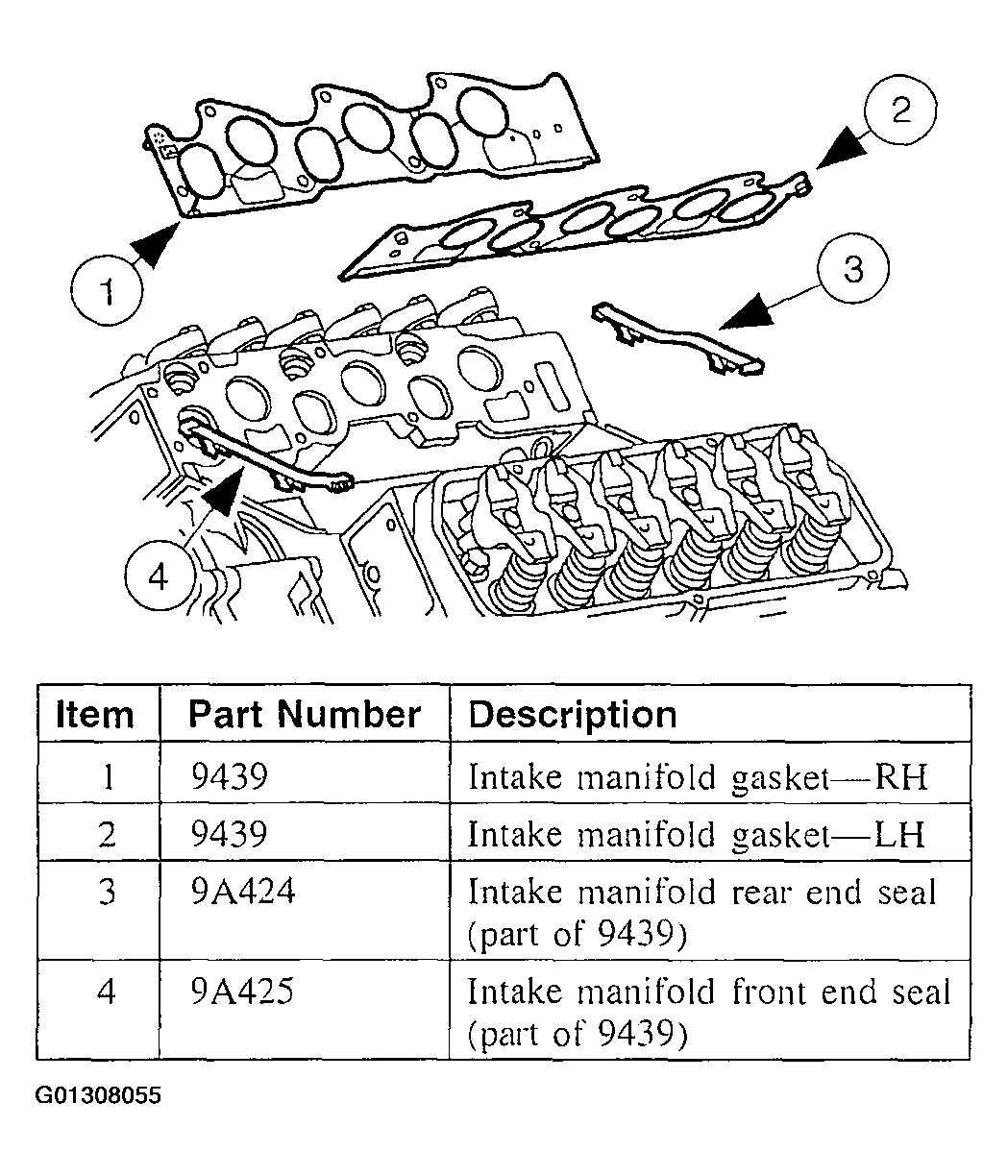 2

1

3

4

| Item | Part Number | Description |
|---|---|---|
| 1 | 9439 | Intake manifold gasket—RH |
| 2 | 9439 | Intake manifold gasket—LH |
| 3 | 9A424 | Intake manifold rear end seal (part of 9439) |
| 4 | 9A425 | Intake manifold front end seal (part of 9439) |

G01308055