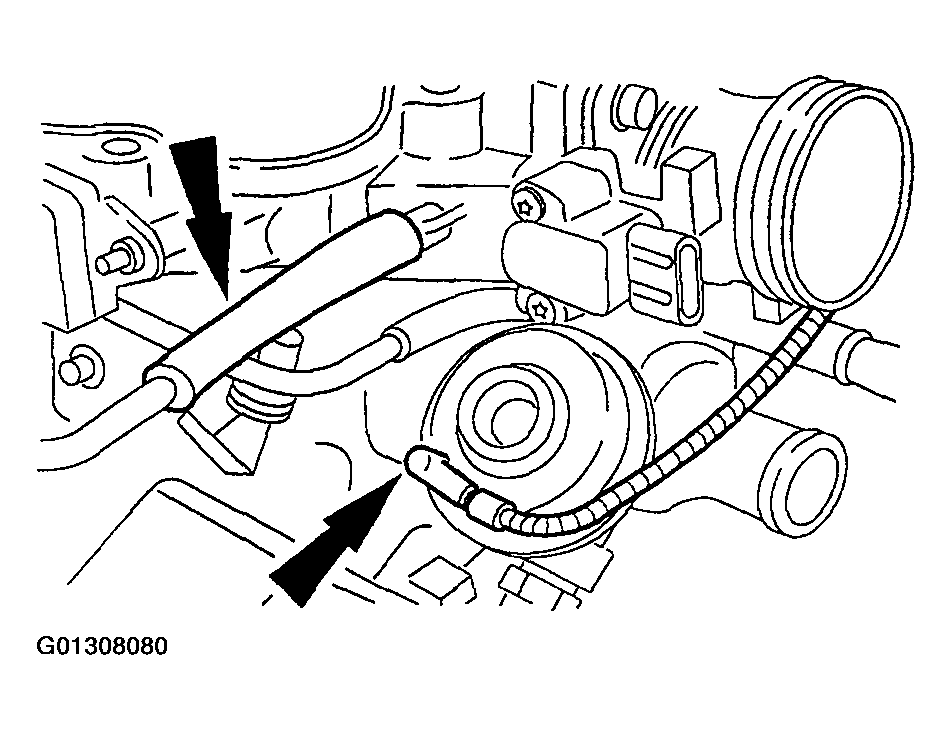 G01308080