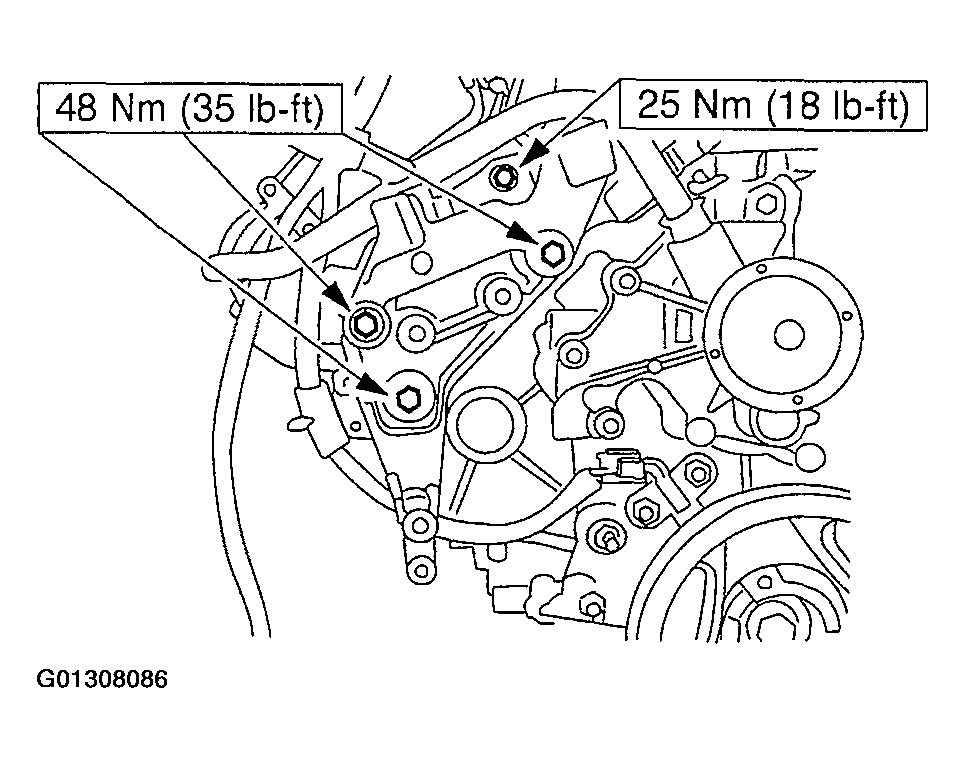 48 Nm (35 lb-ft)

25 Nm (18 lb-ft)

G01308086