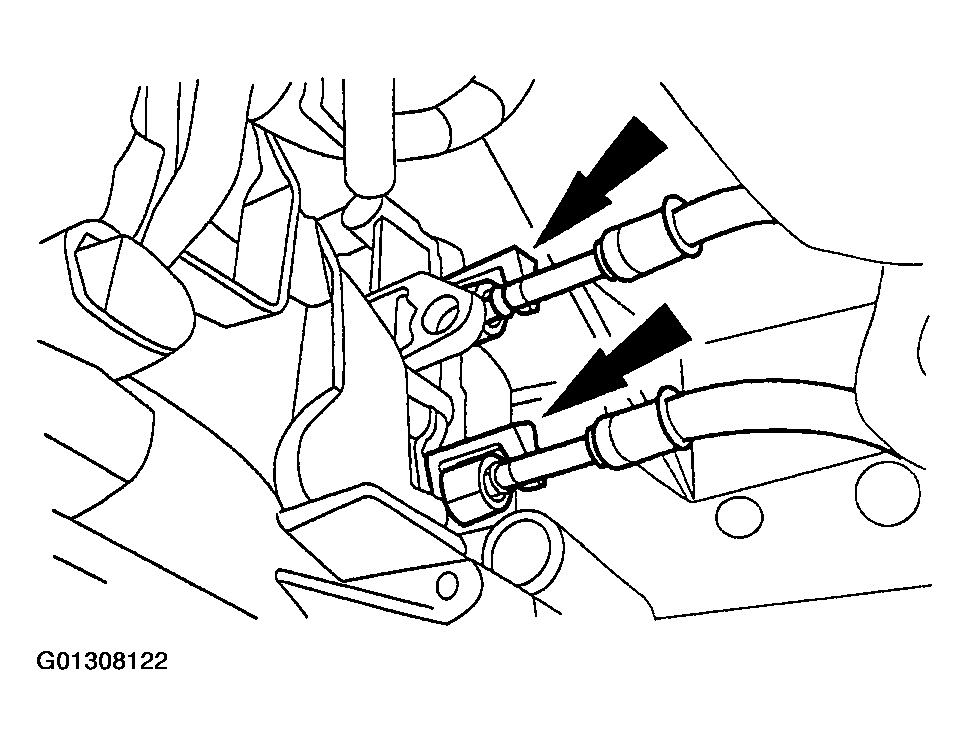 G01308122